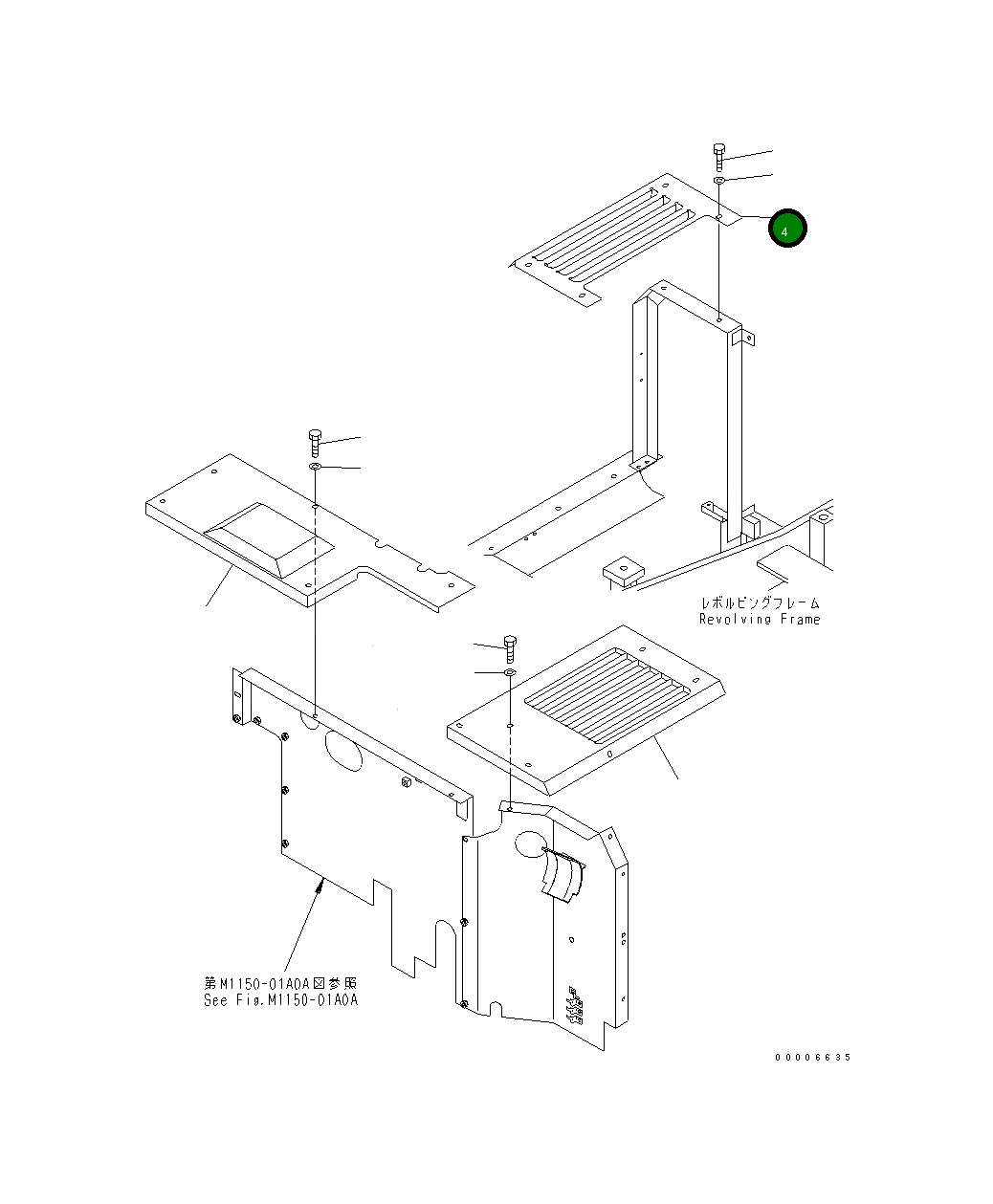 4

レボルビングフレーム
Revolving Frame

第M1150-01A0A図参照
See Fig.M1150-01A0A

00006635