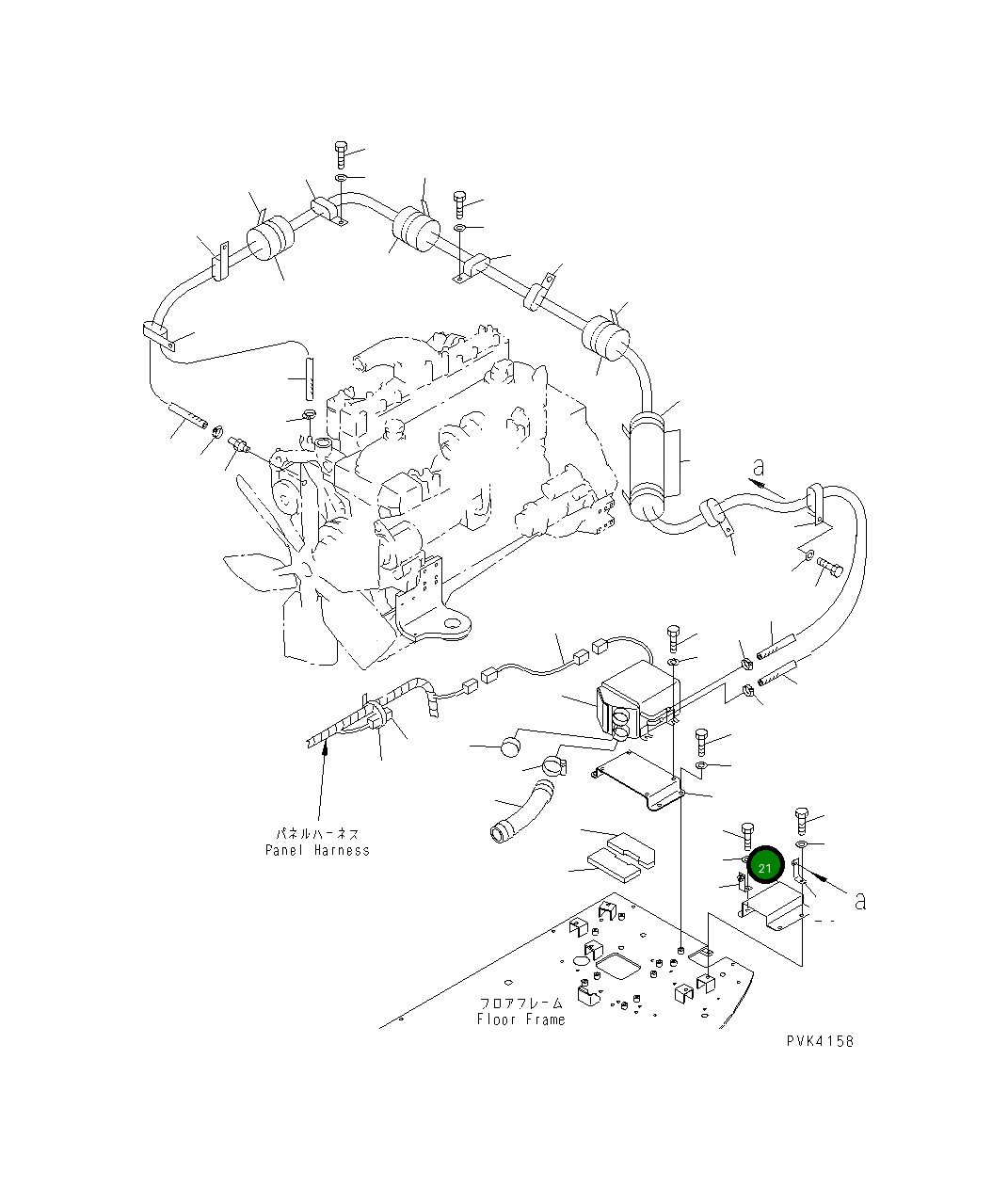 a

パネルハーネス
Panel Harness

21

a

フロアフレーム
Floor Frame

PVK4158