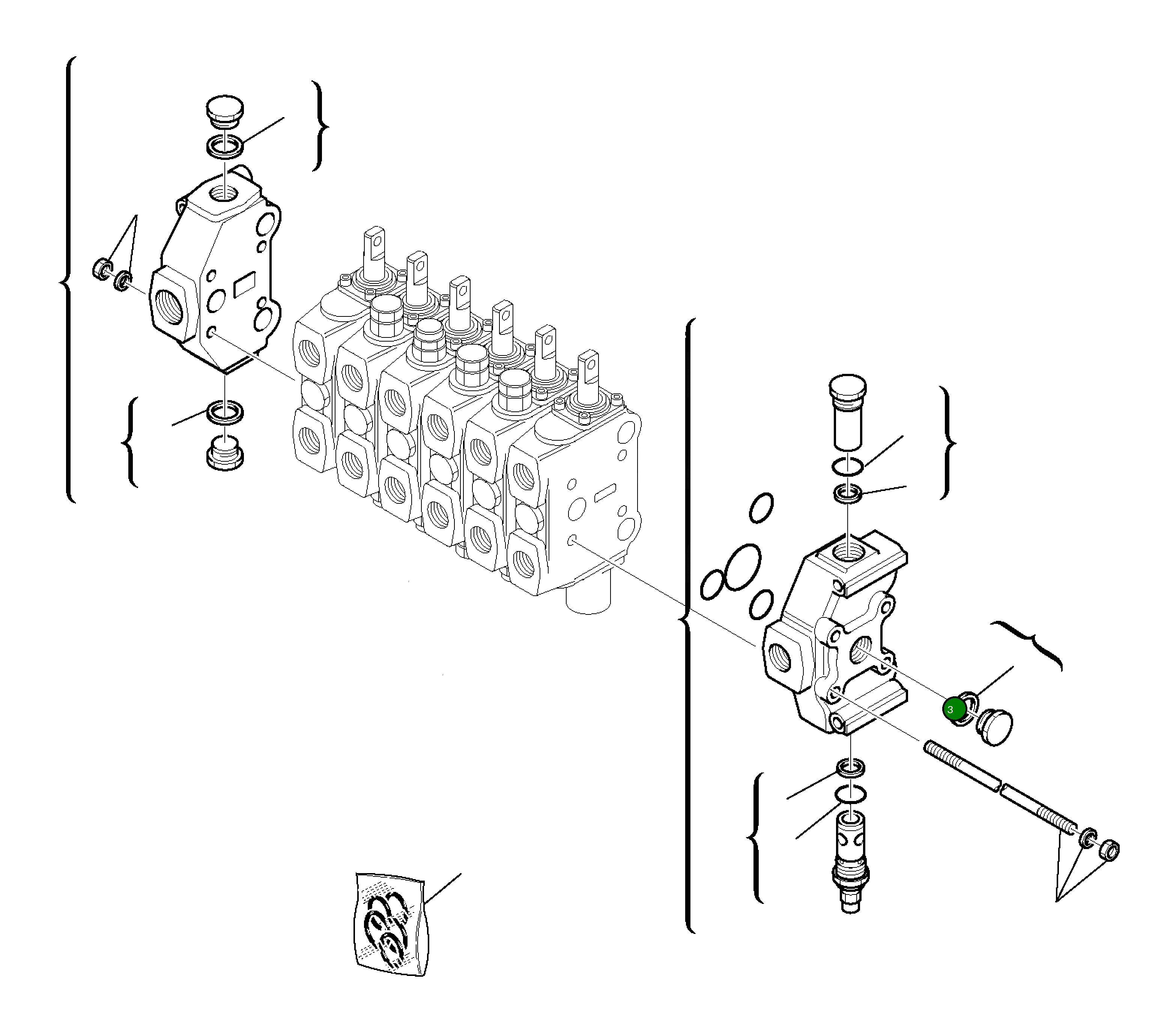 3