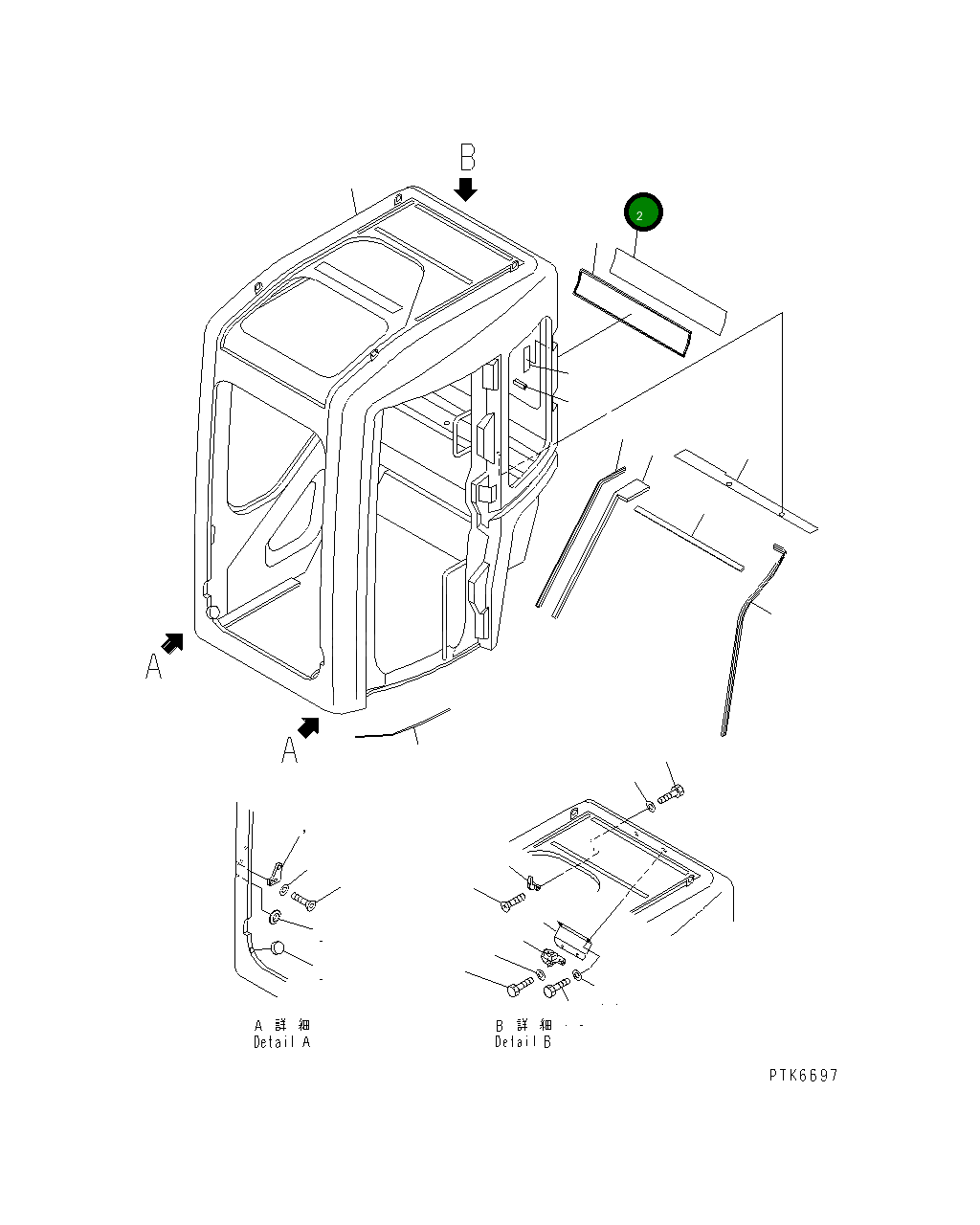 B

2

A

A

A 詳 細
Detail A

B 詳 細
Detail B

PTK6697