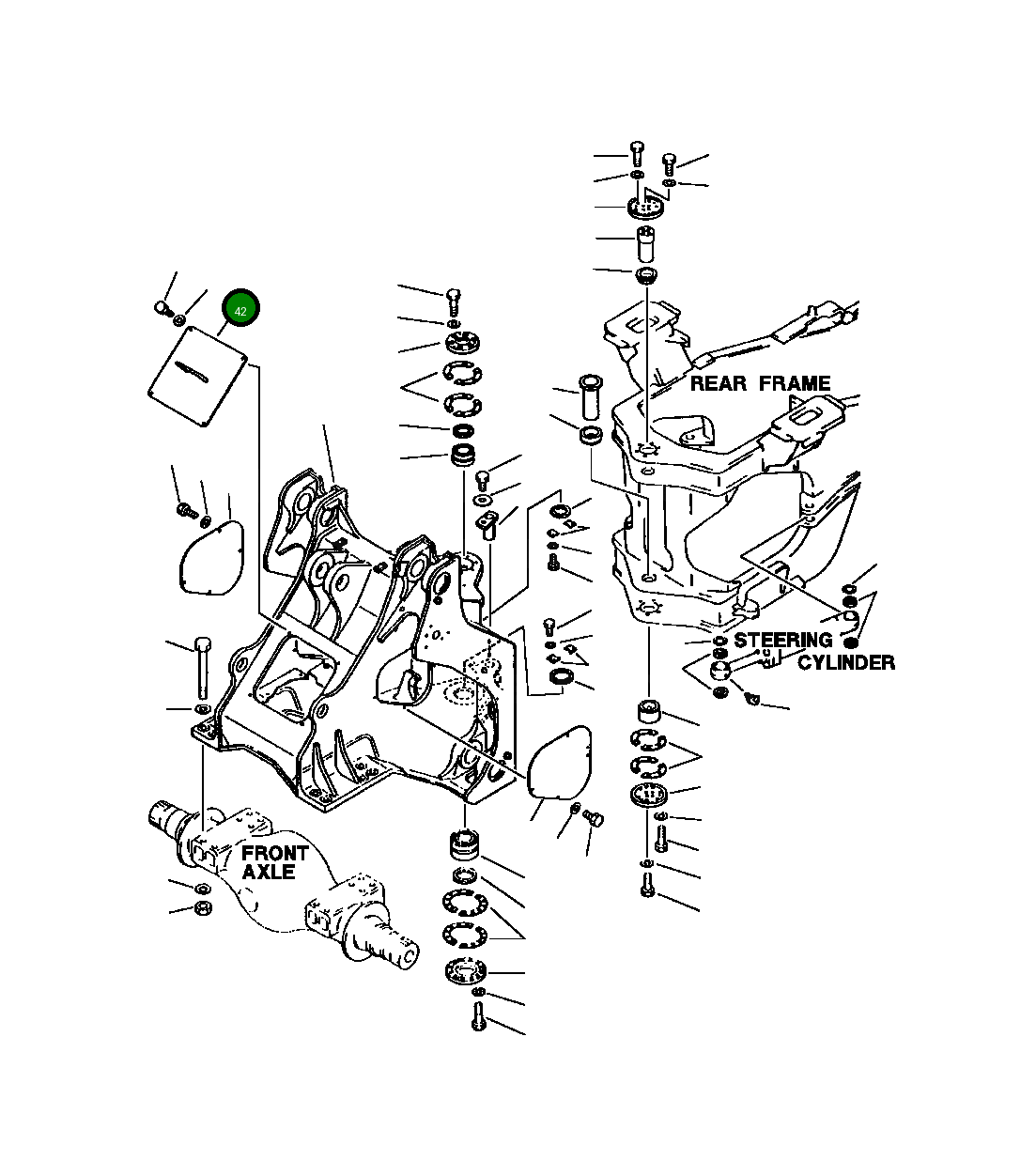 42

REAR FRAME

STEERING
CYLINDER

FRONT
AXLE