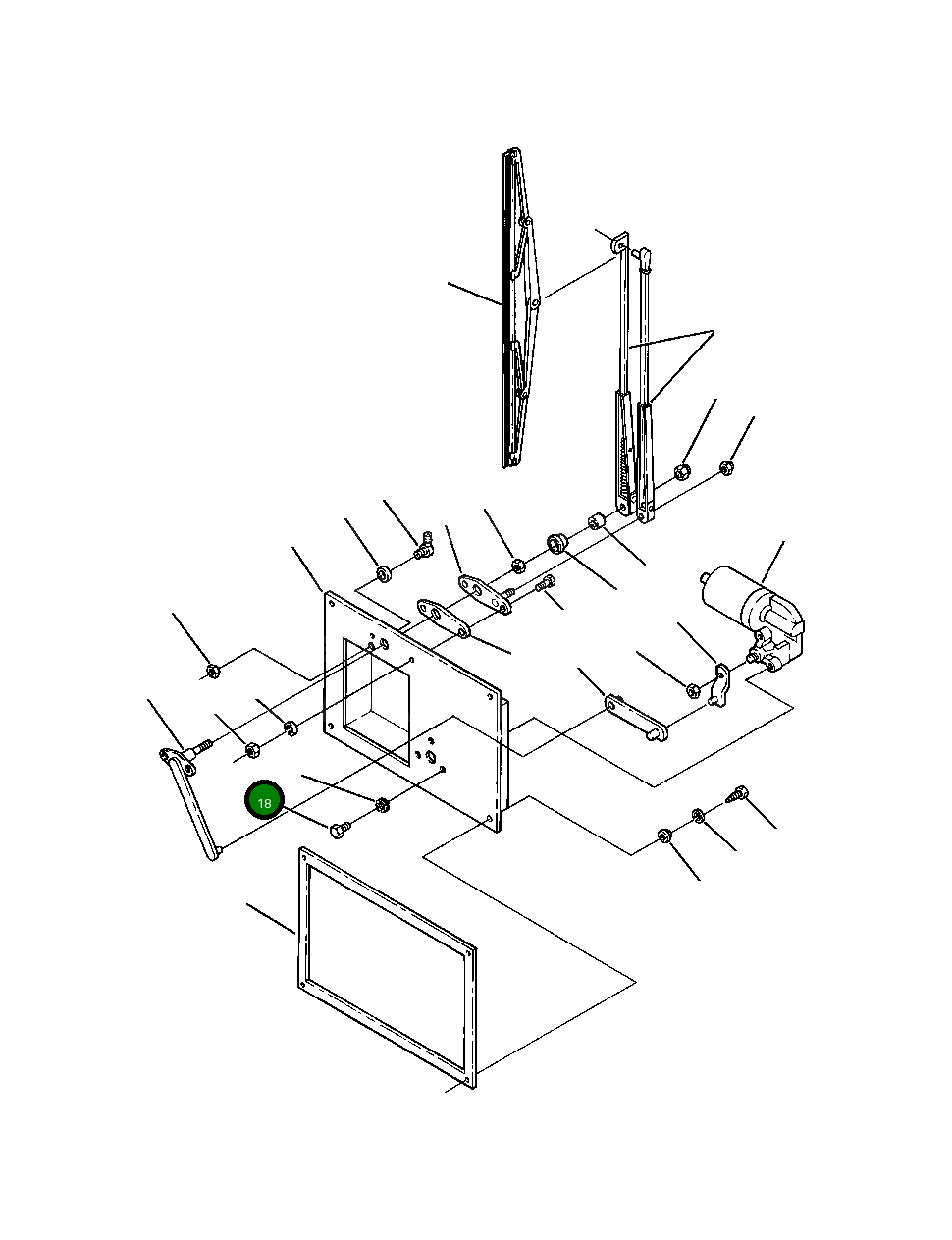 18