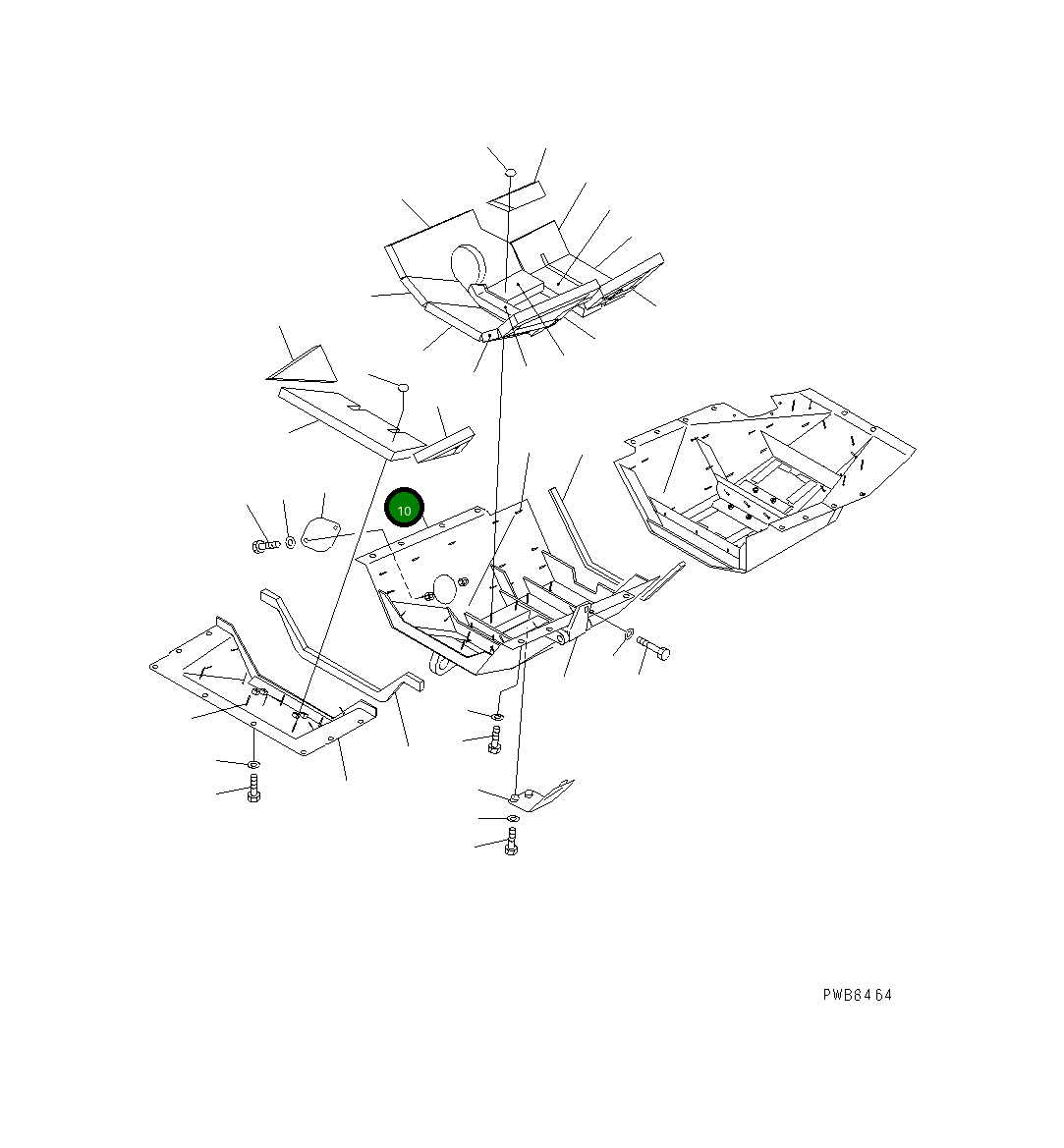 10

PWB8464