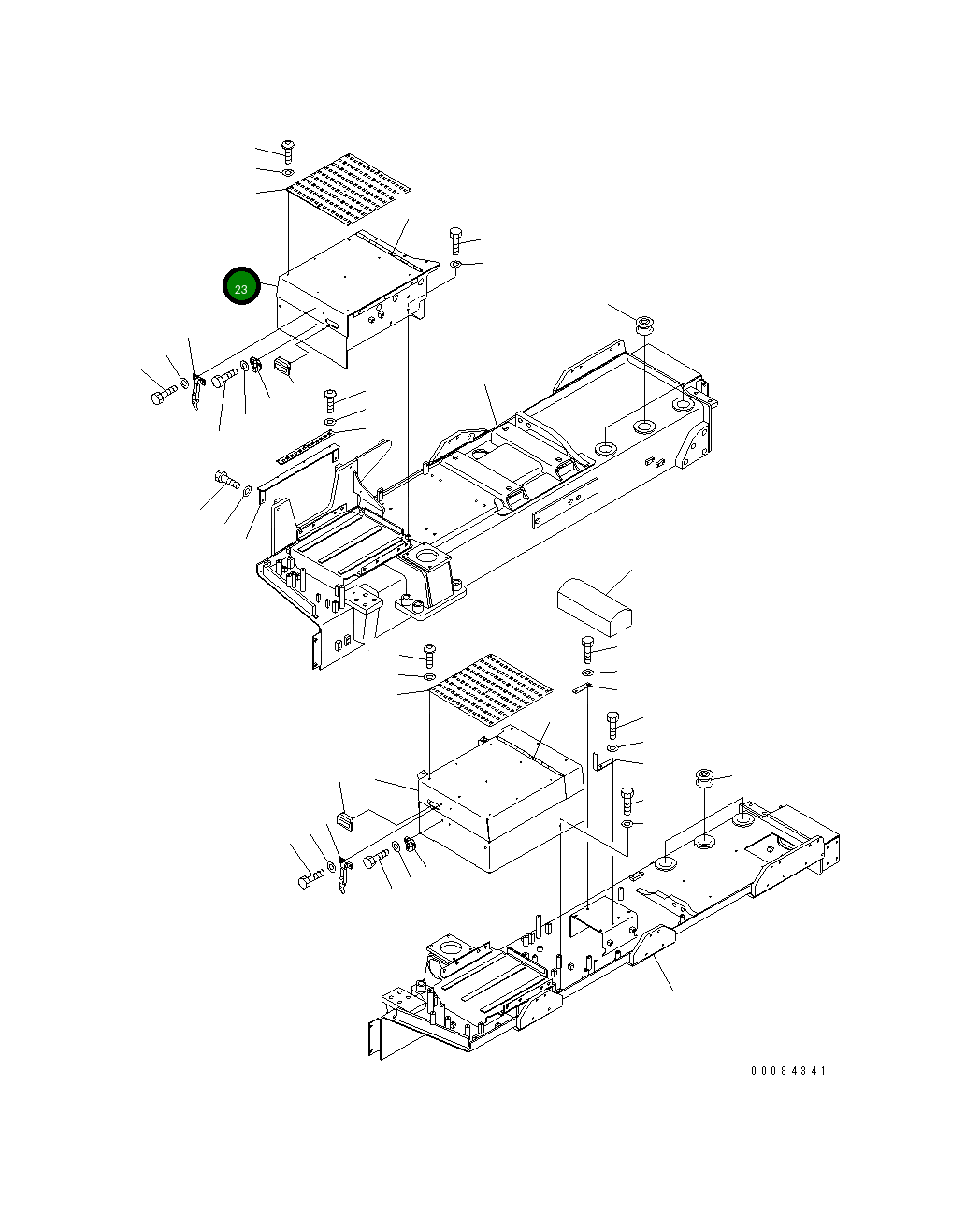 23

00084341