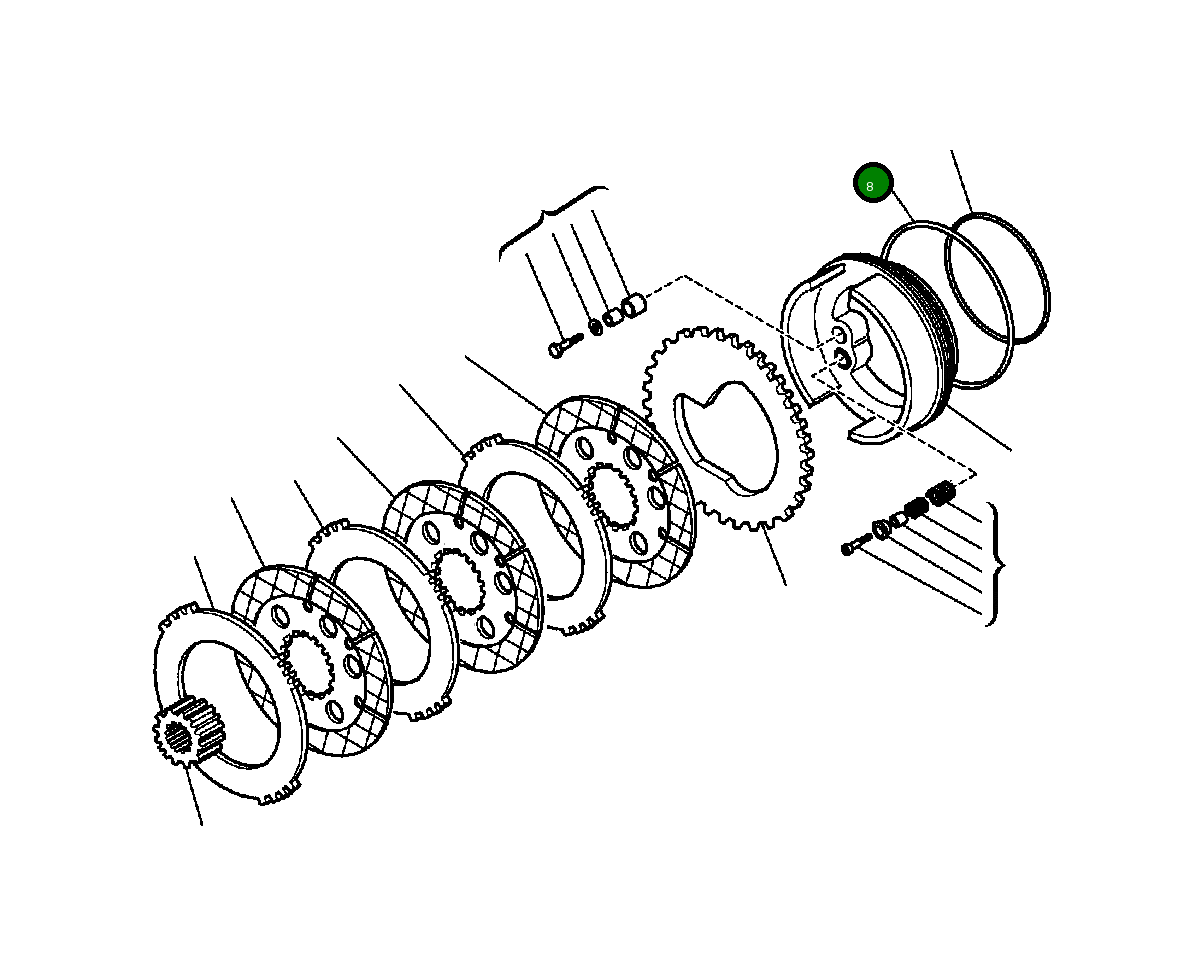 8