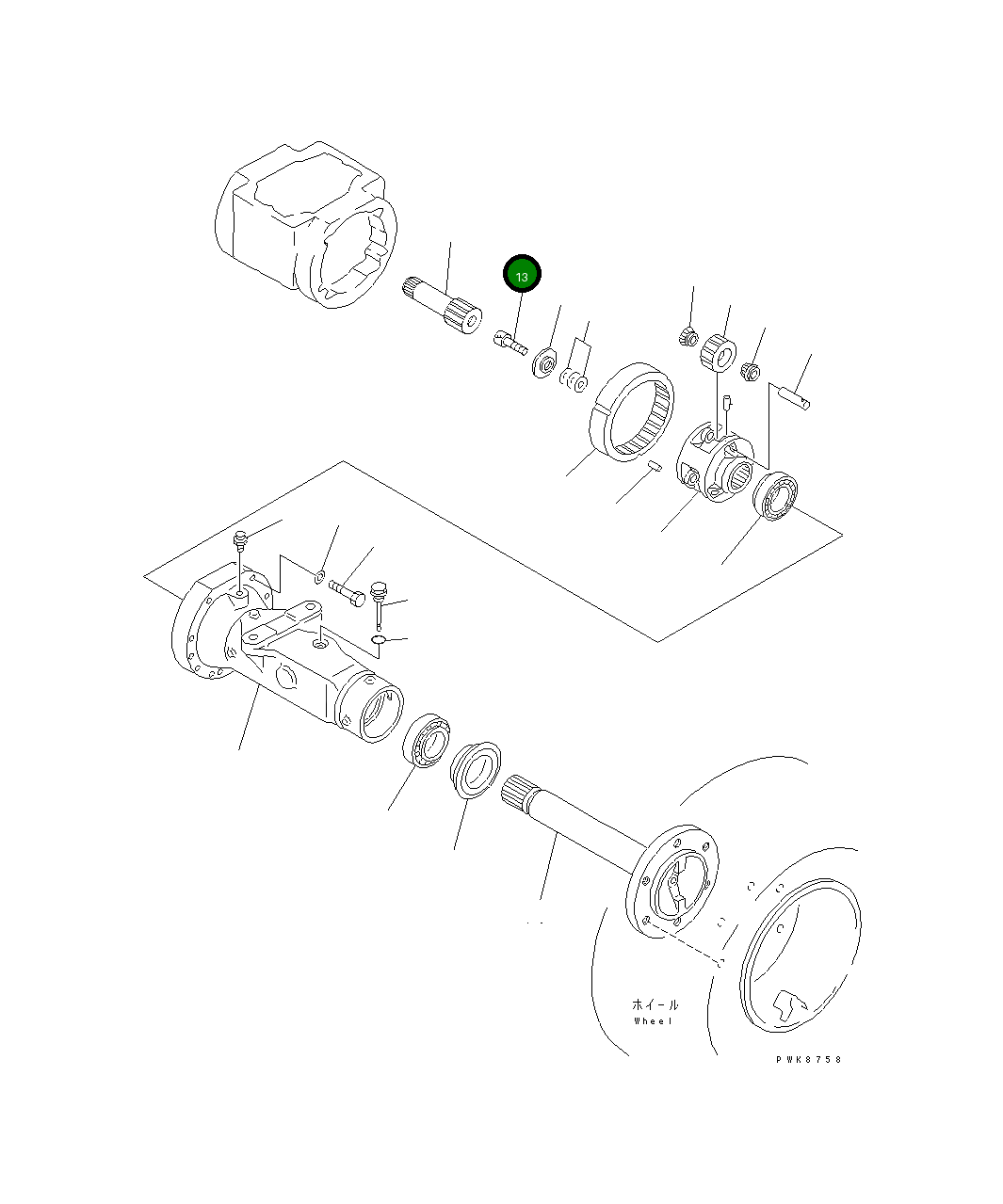 13

ホイール
Wheel

PWK8758