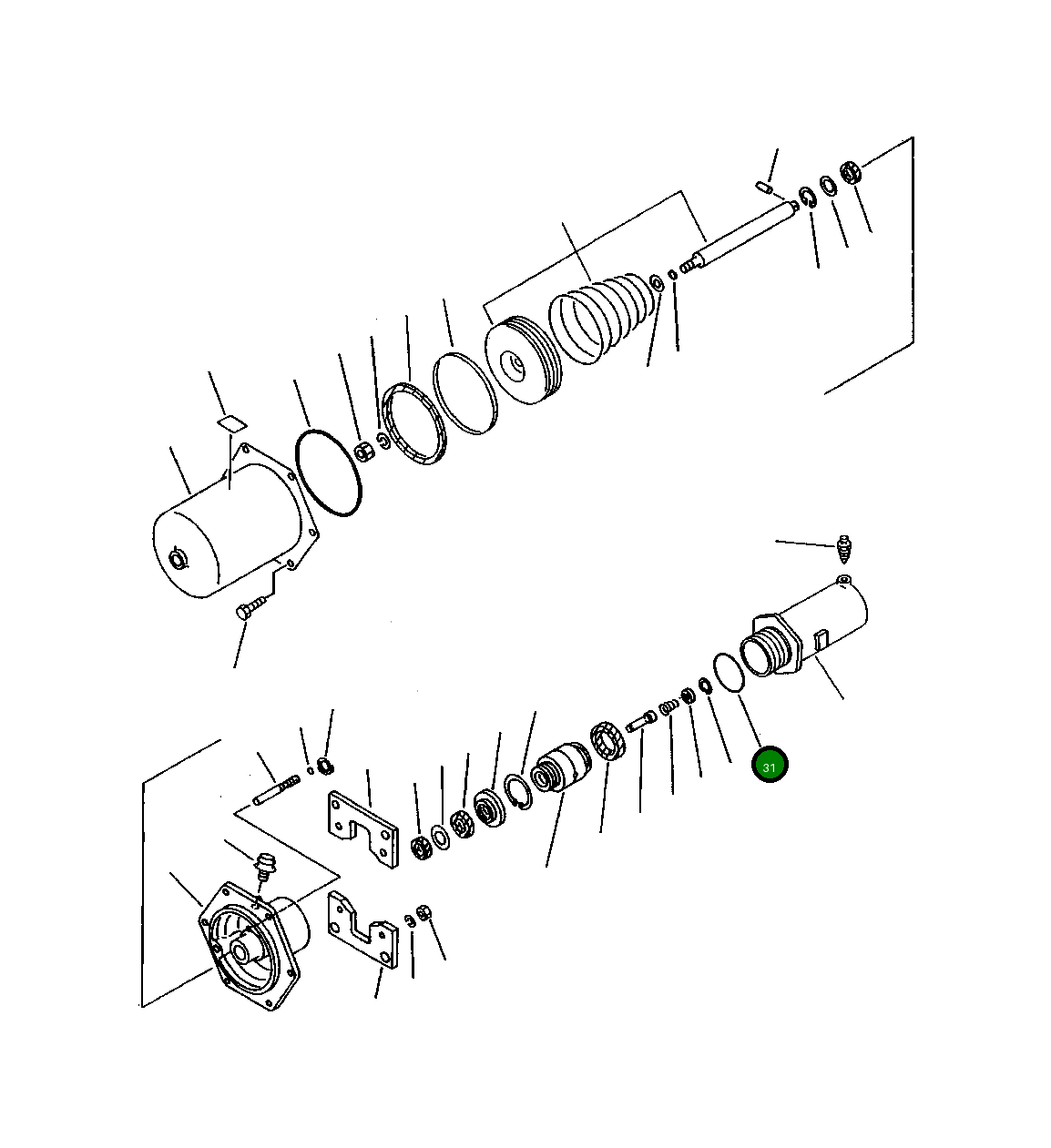 31