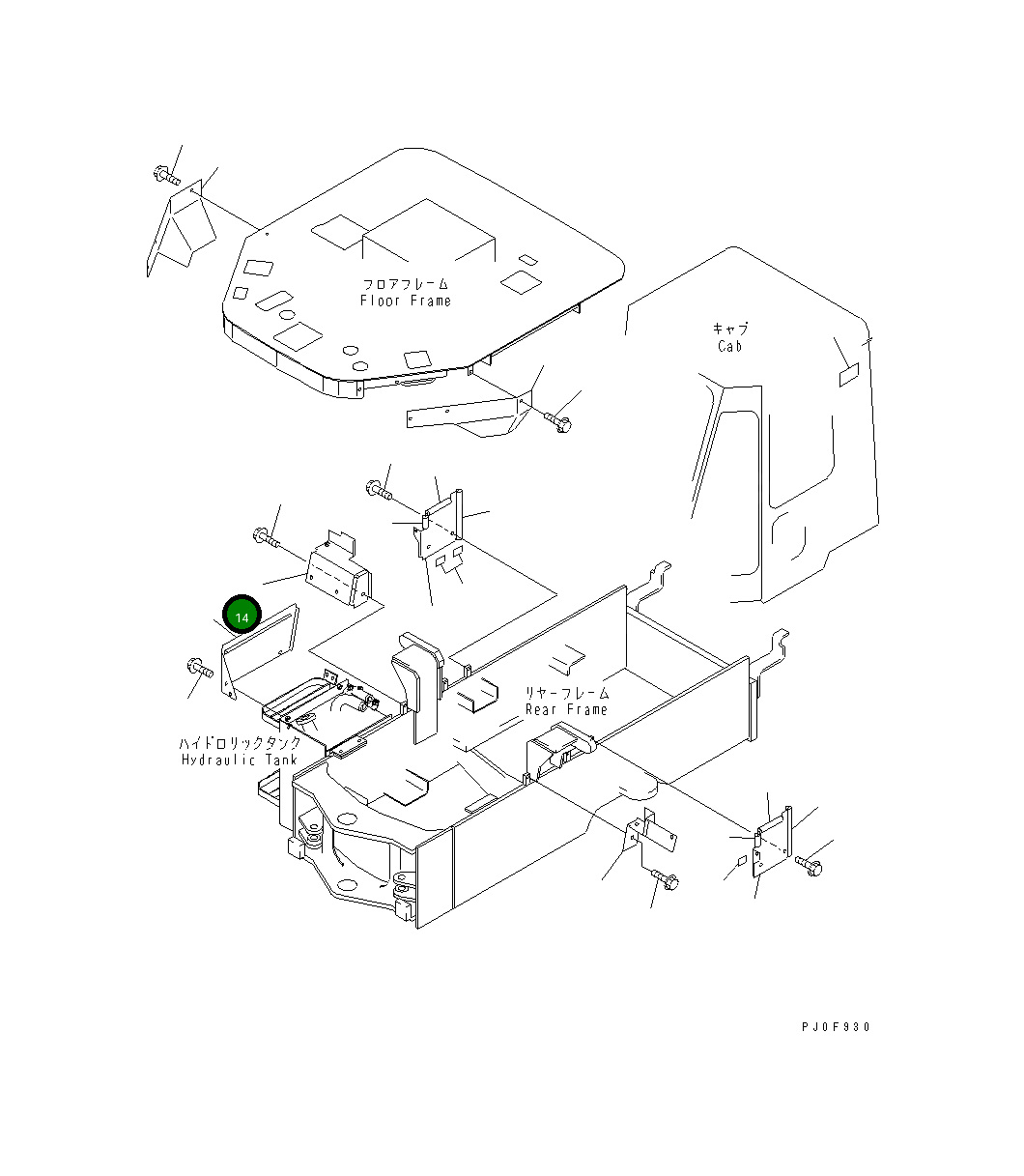 フロアフレーム
Floor Frame

キャブ
Cab

14

リヤーフレーム
Rear Frame

ハイドロリックタンク
Hydraulic Tank

PJ0F930