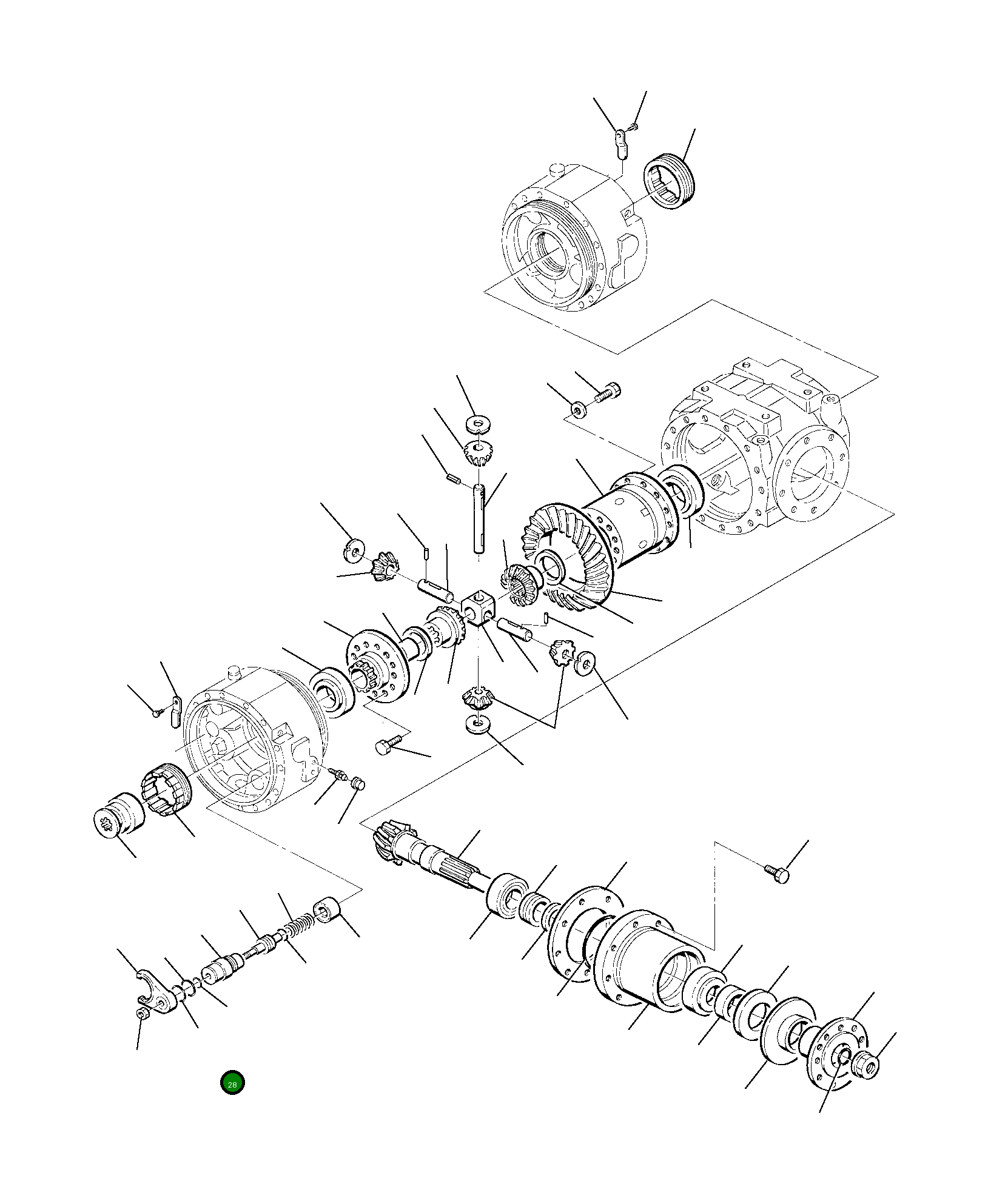 28