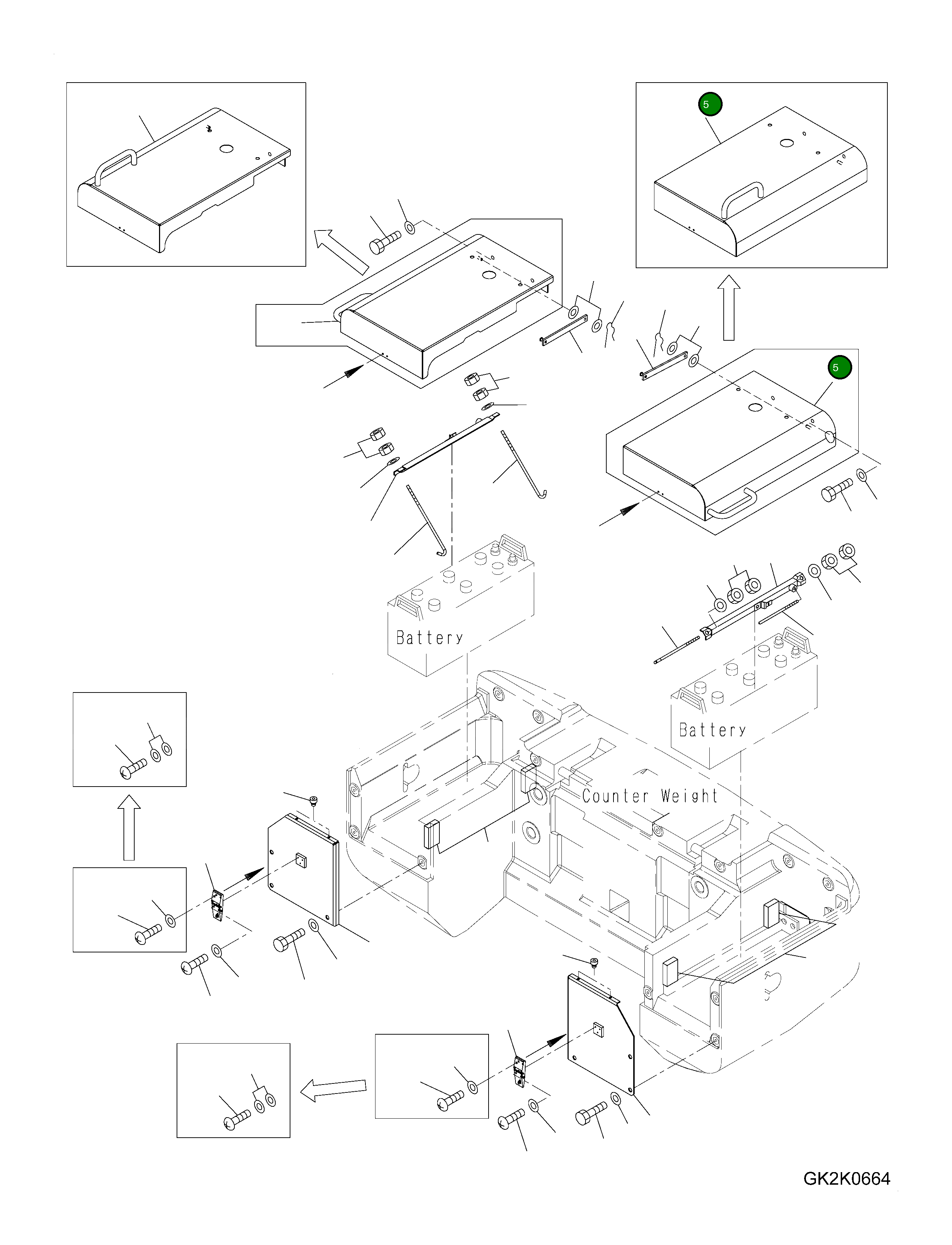 5

5

Battery

Battery

Counter Weight

GK2K0664