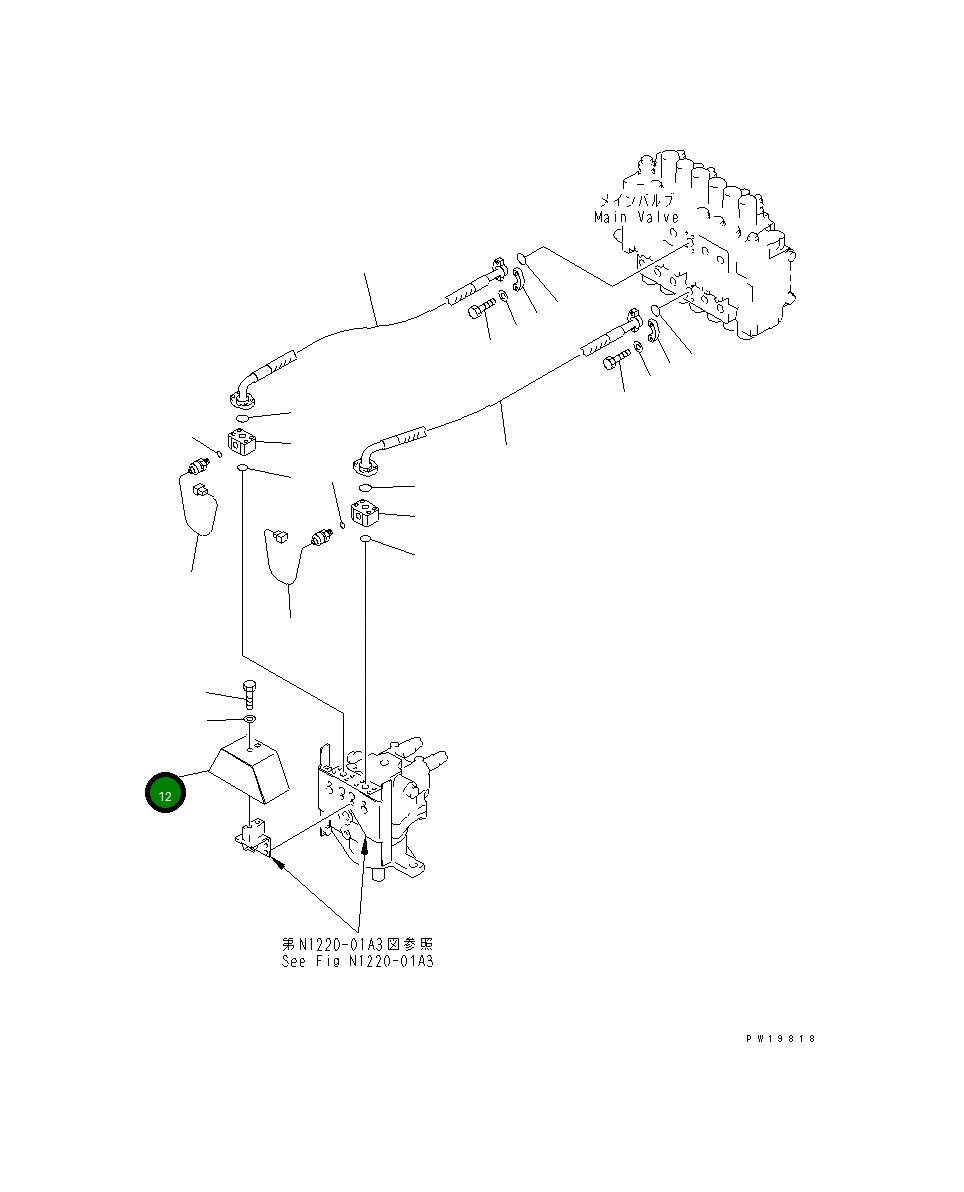 メインバルブ
Main Valve

12

第N1220-01A3図参照
See Fig N1220-01A3

PW19818