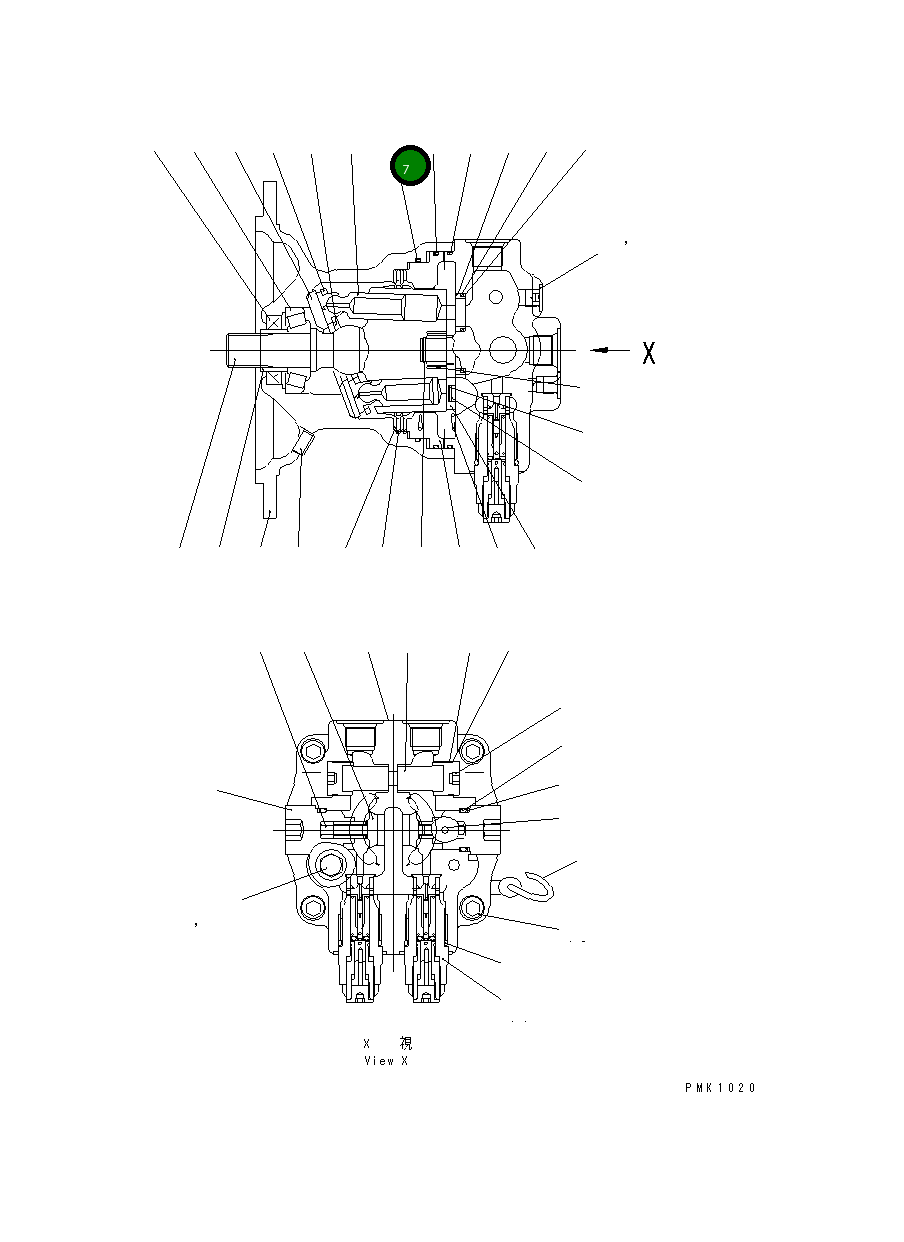 7

X

X 視
View X

PMK1020