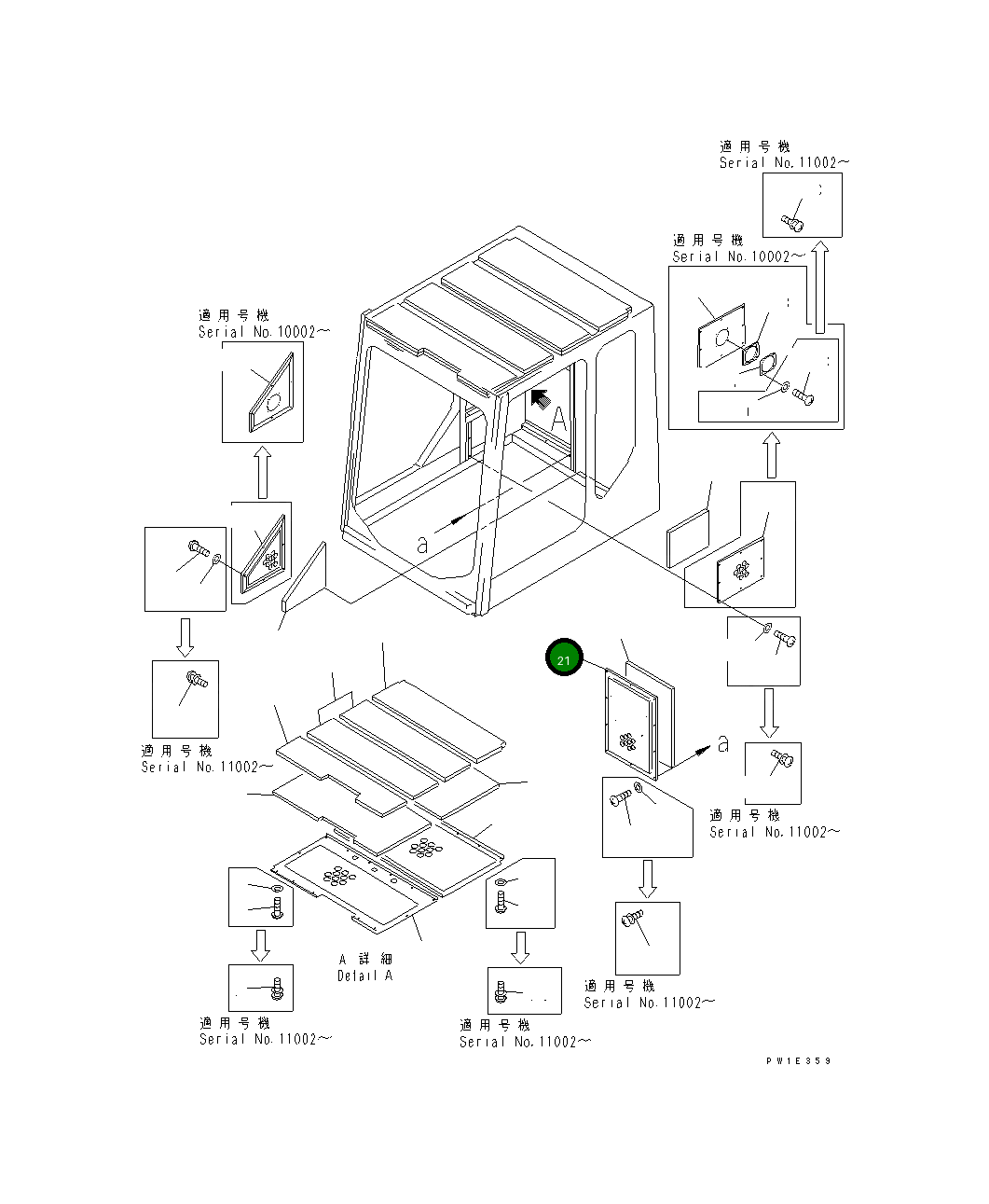 適用号機
Serial No.11002～

適用号機
Serial No.10002～

適用号機
Serial No.10002～

A

a

21

a

適用号機
Serial No.11002～

適用号機
Serial No.11002～

A 詳細
Detail A

適用号機
Serial No.11002～

適用号機
Serial No.11002～

適用号機
Serial No.11002～

PW1E359