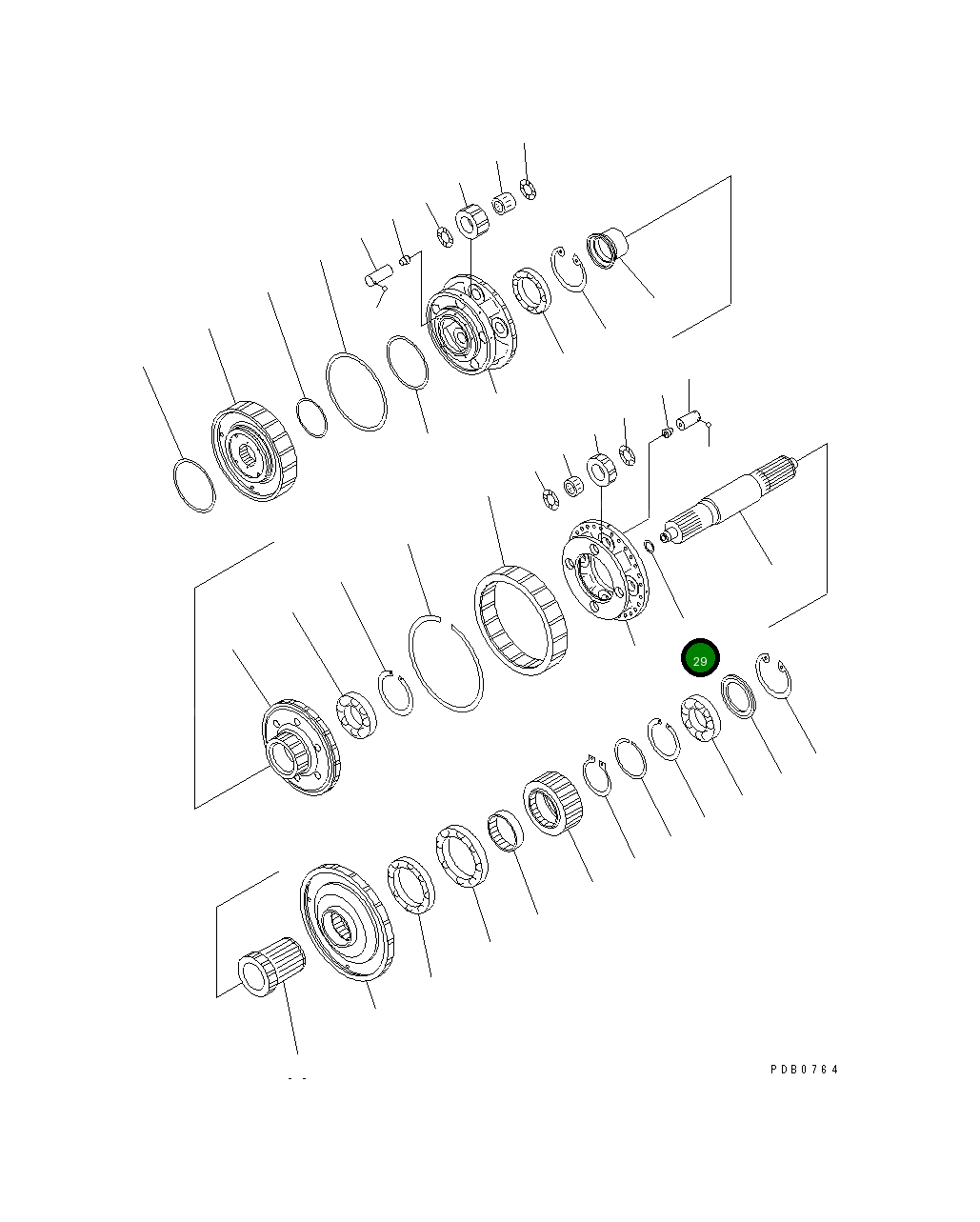 29

PDB0764