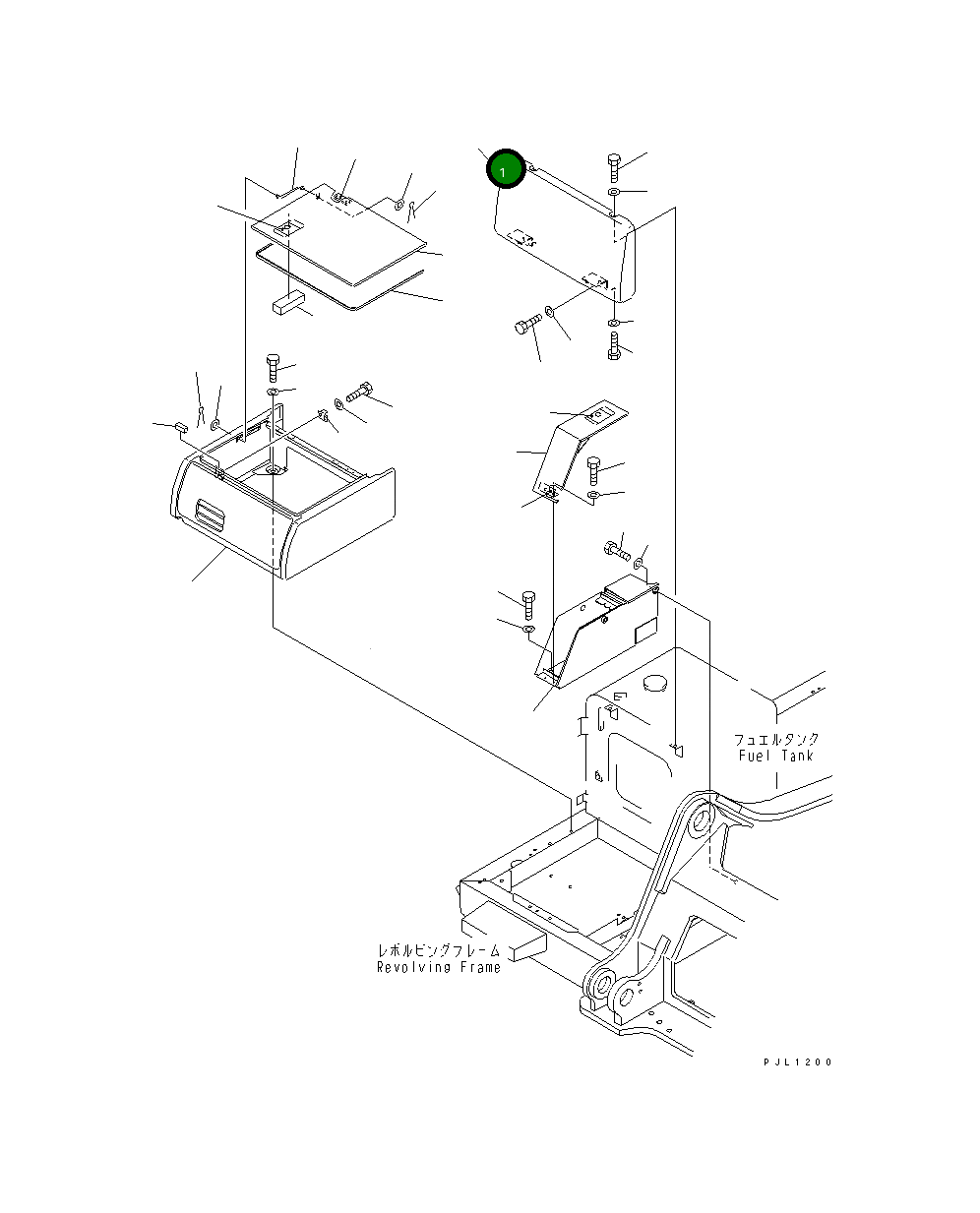 1

フュエルタンク
Fuel Tank

レボルビングフレーム
Revolving Frame

PJL1200