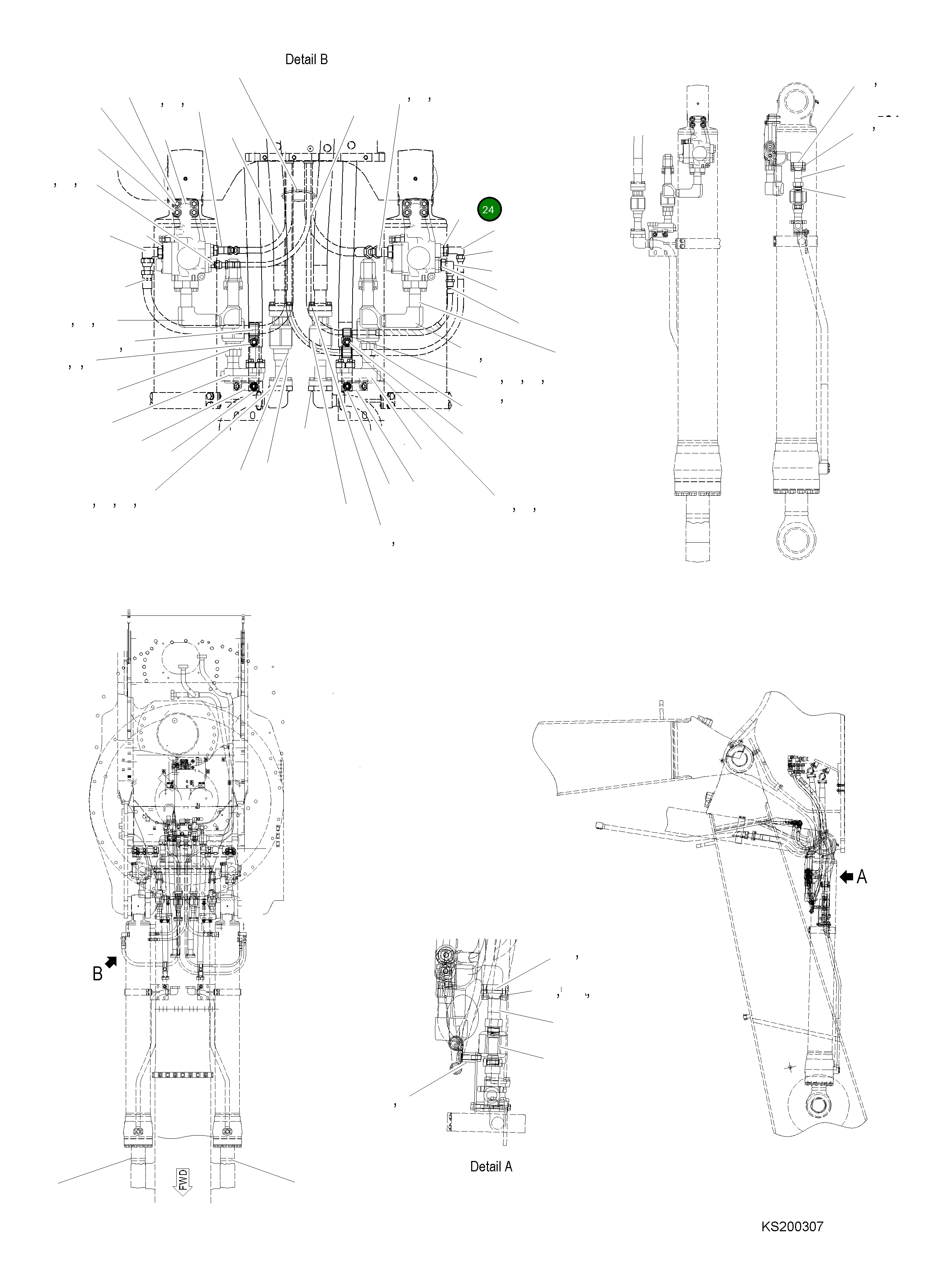 Detail B

24

A

B

FWD

Detail A

KS200307