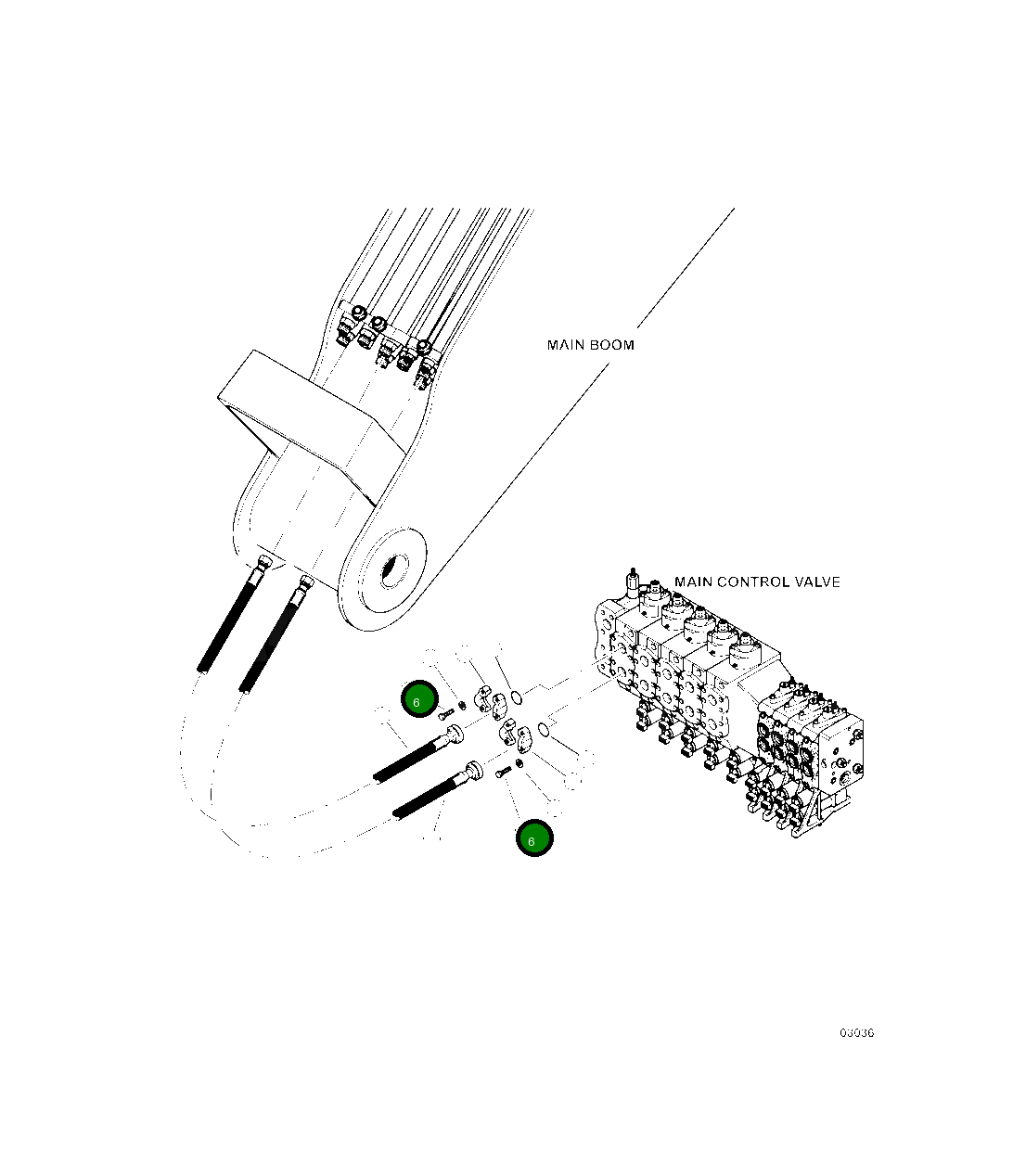 MAIN BOOM

MAIN CONTROL VALVE

6

6

03036