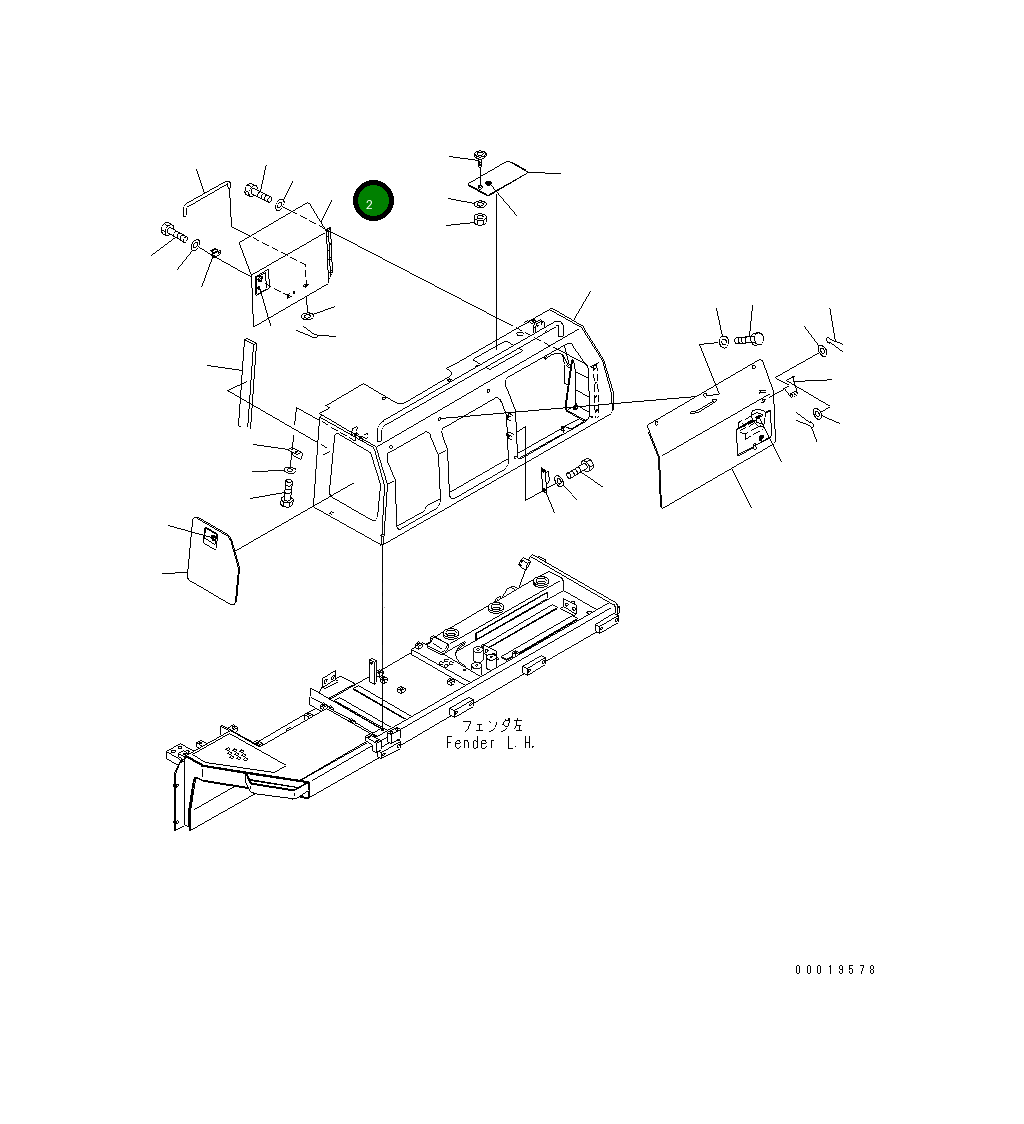 2

フェンダ左
Fender L.H.

00019578