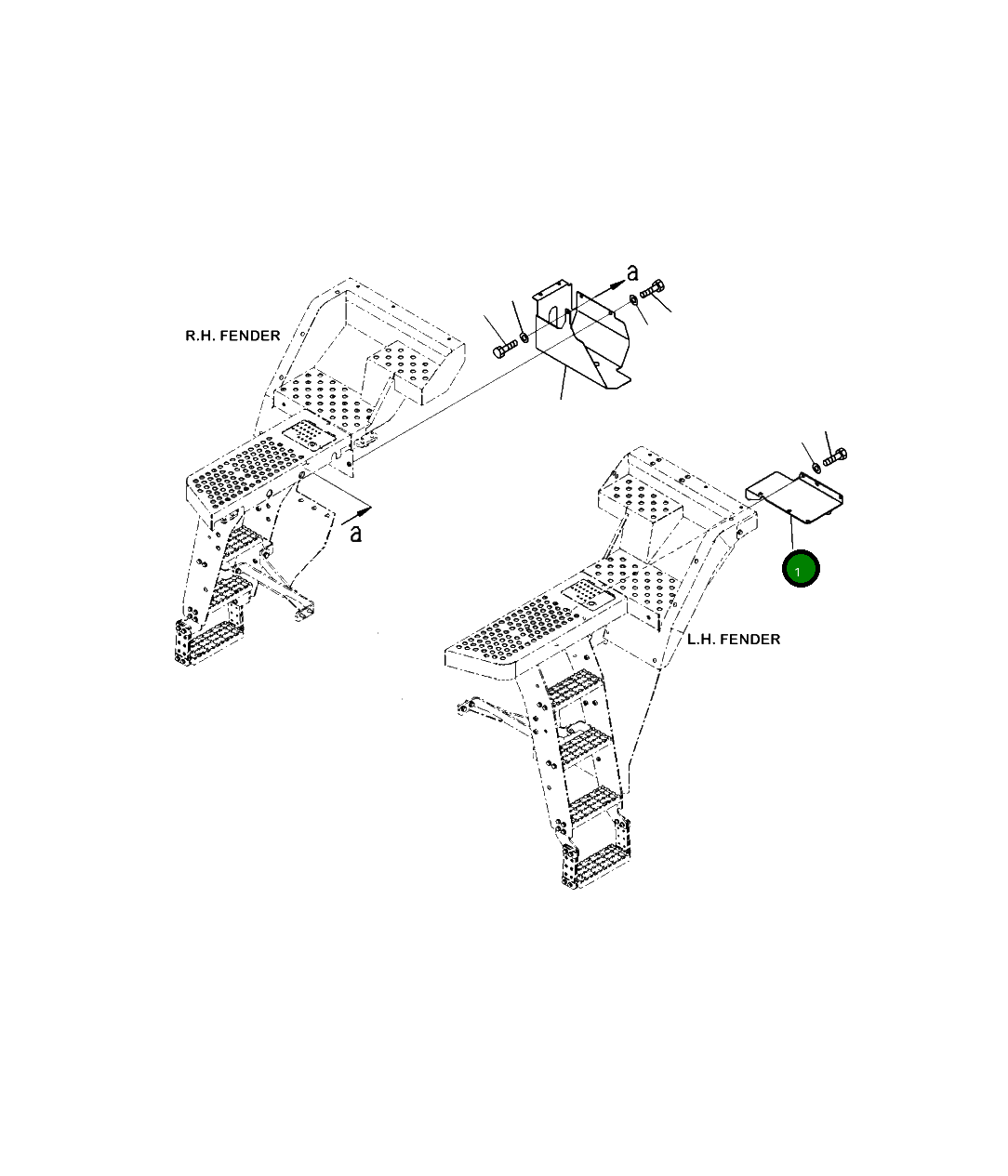 R.H. FENDER

a

a

1

L.H. FENDER