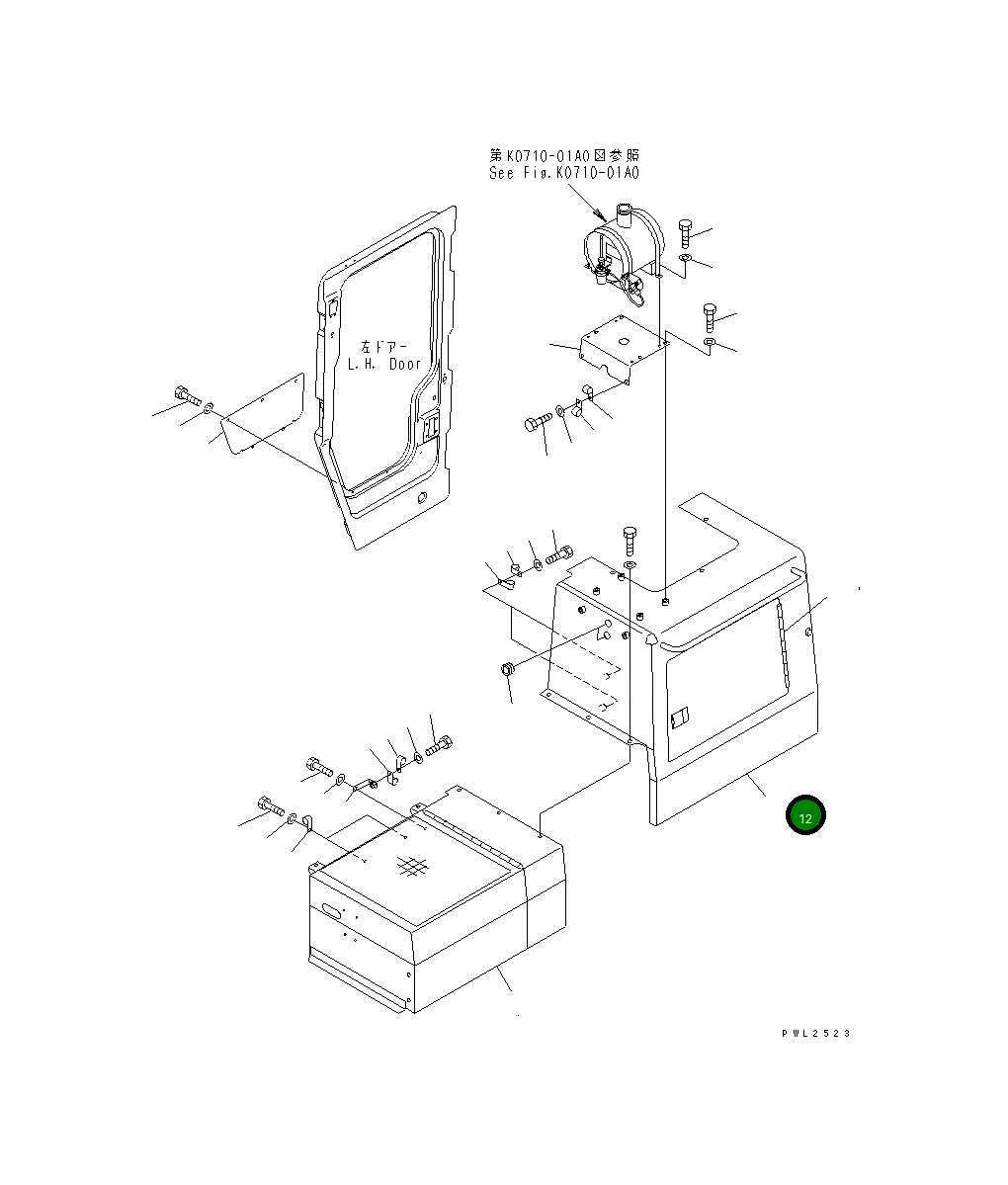 第K0710-01A0図参照
See Fig.K0710-01A0

左ドアー
L.H. Door

12

PWL2523