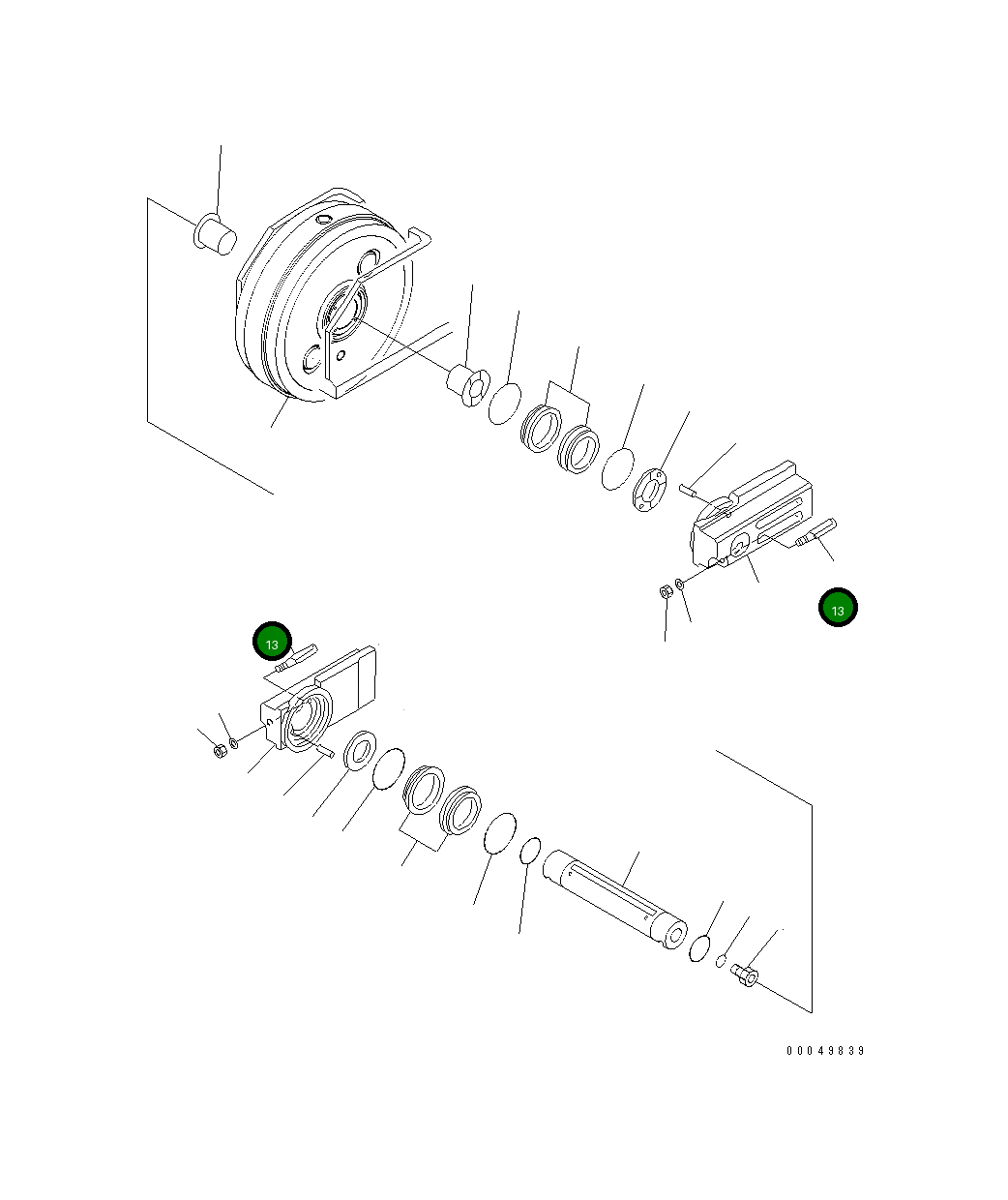 13

13

00049839