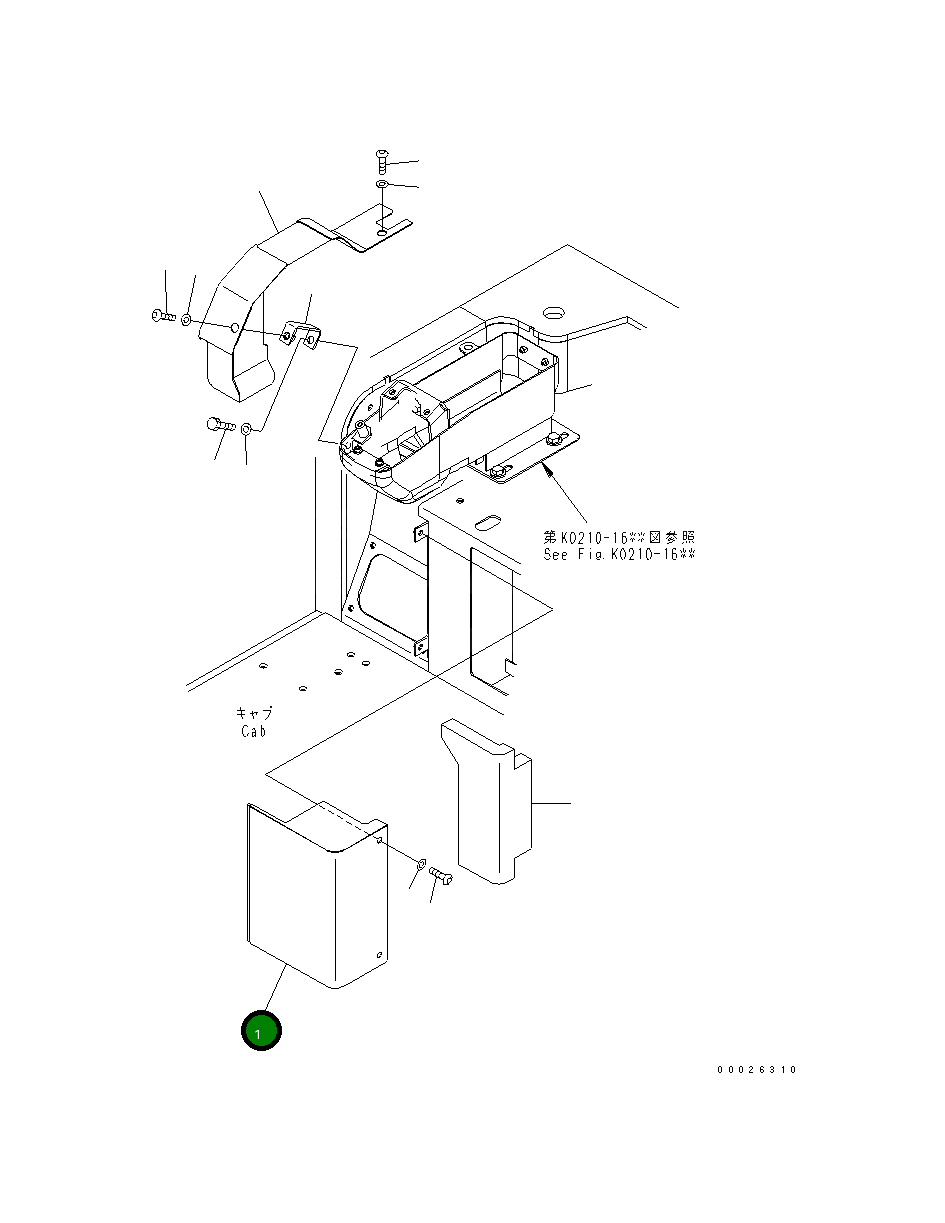 第K0210-16**図参照
See Fig.K0210-16**

キャブ
Cab

1

00026310