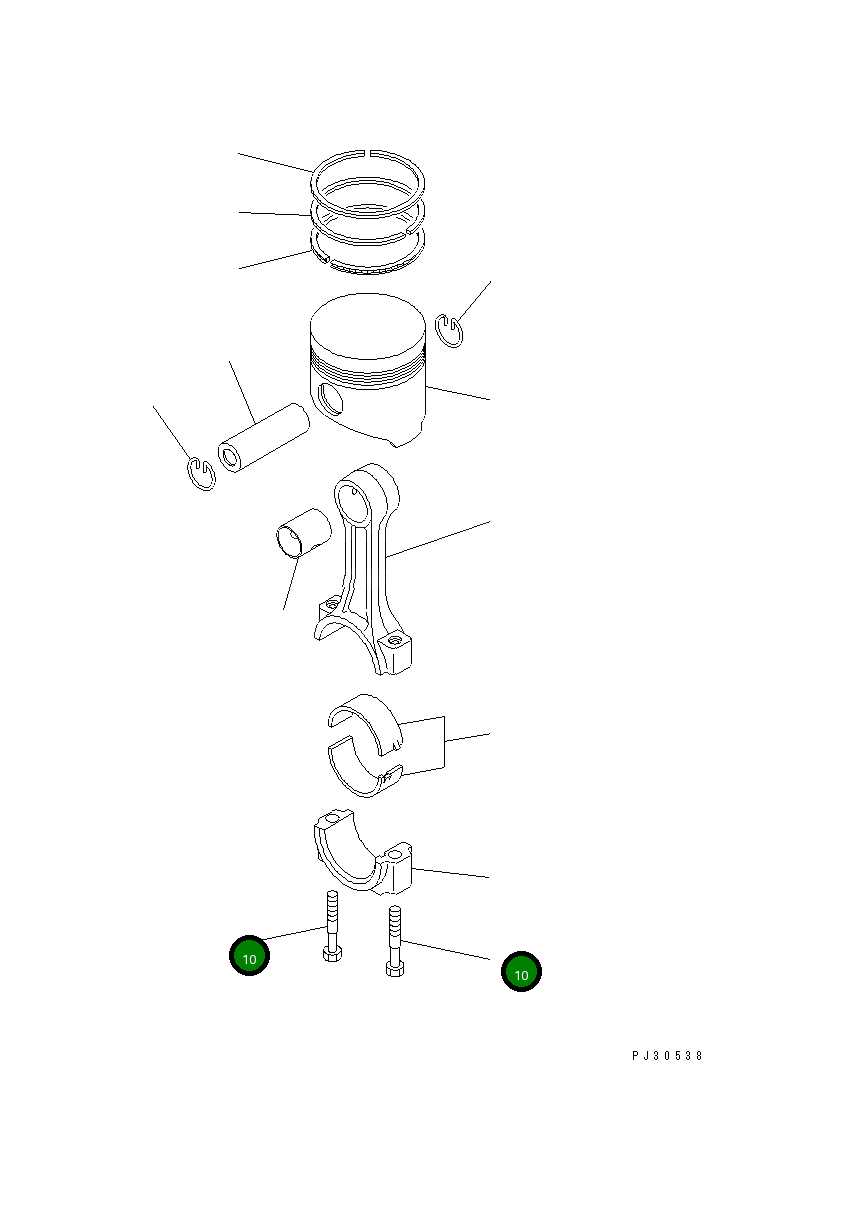 10
10
PJ30538