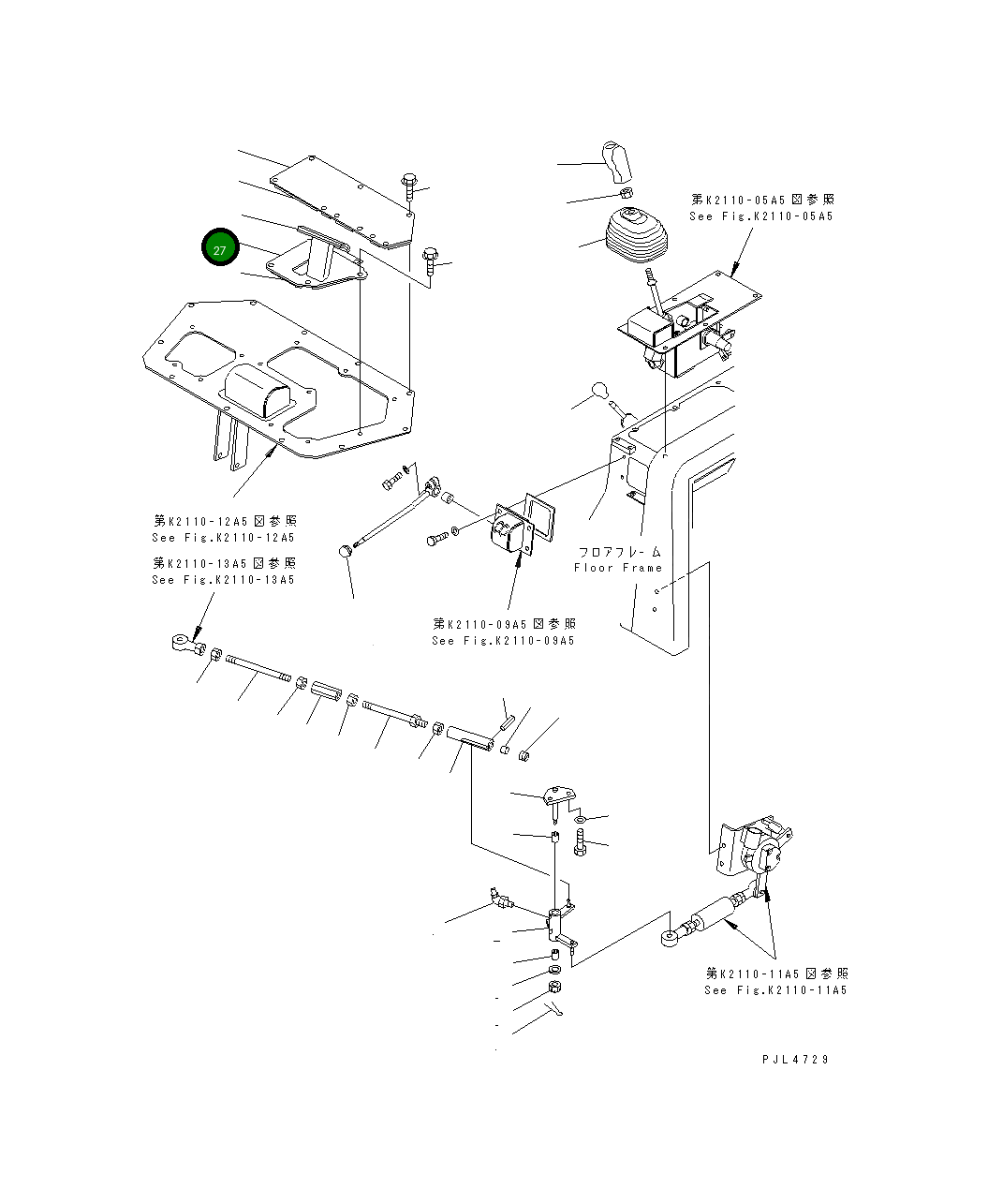 27

第K2110-05A5図参照
See Fig.K2110-05A5

第K2110-12A5図参照
See Fig.K2110-12A5

第K2110-13A5図参照
See Fig.K2110-13A5

フロアフレーム
Floor Frame

第K2110-09A5図参照
See Fig.K2110-09A5

第K2110-11A5図参照
See Fig.K2110-11A5

PJL4729