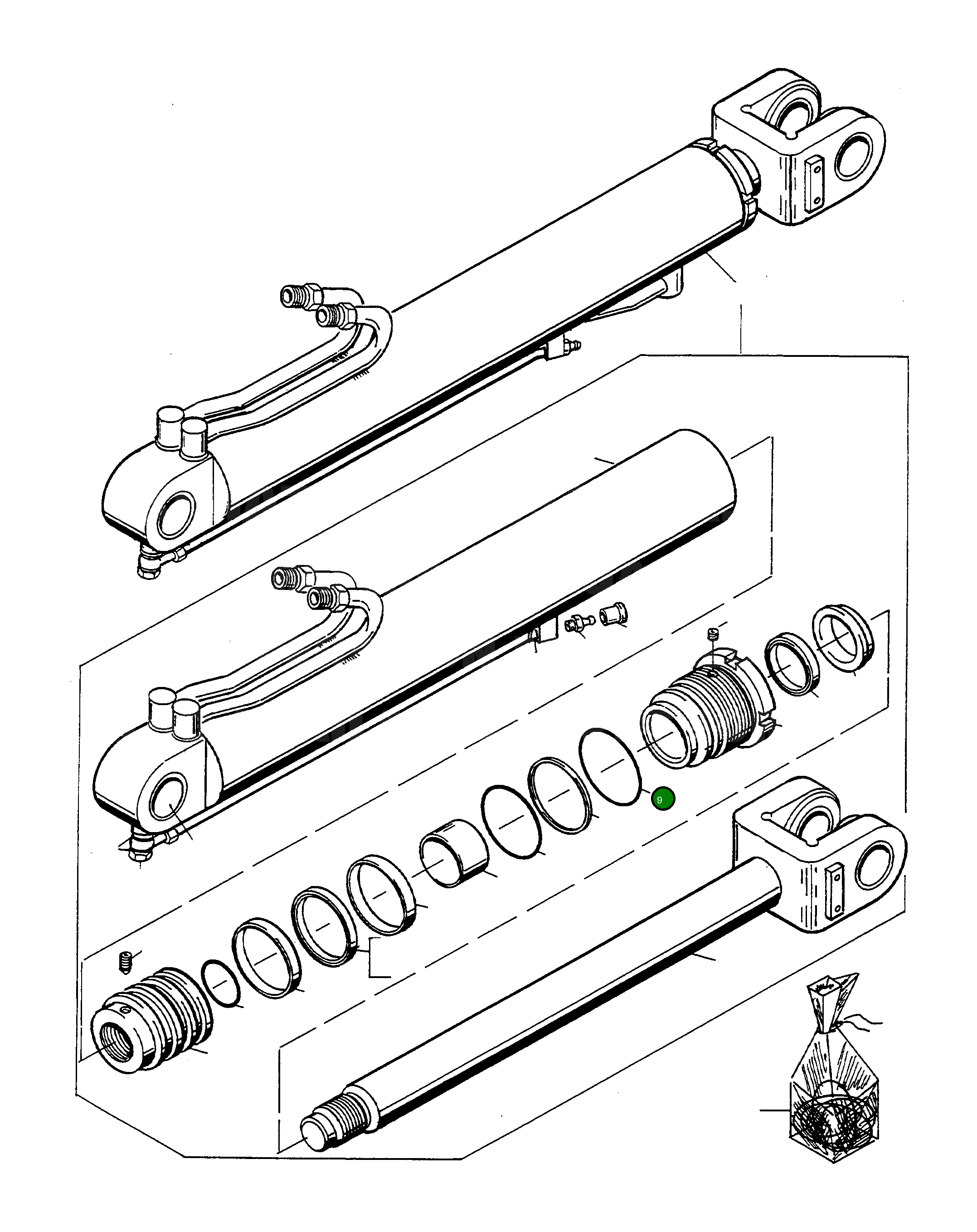 9