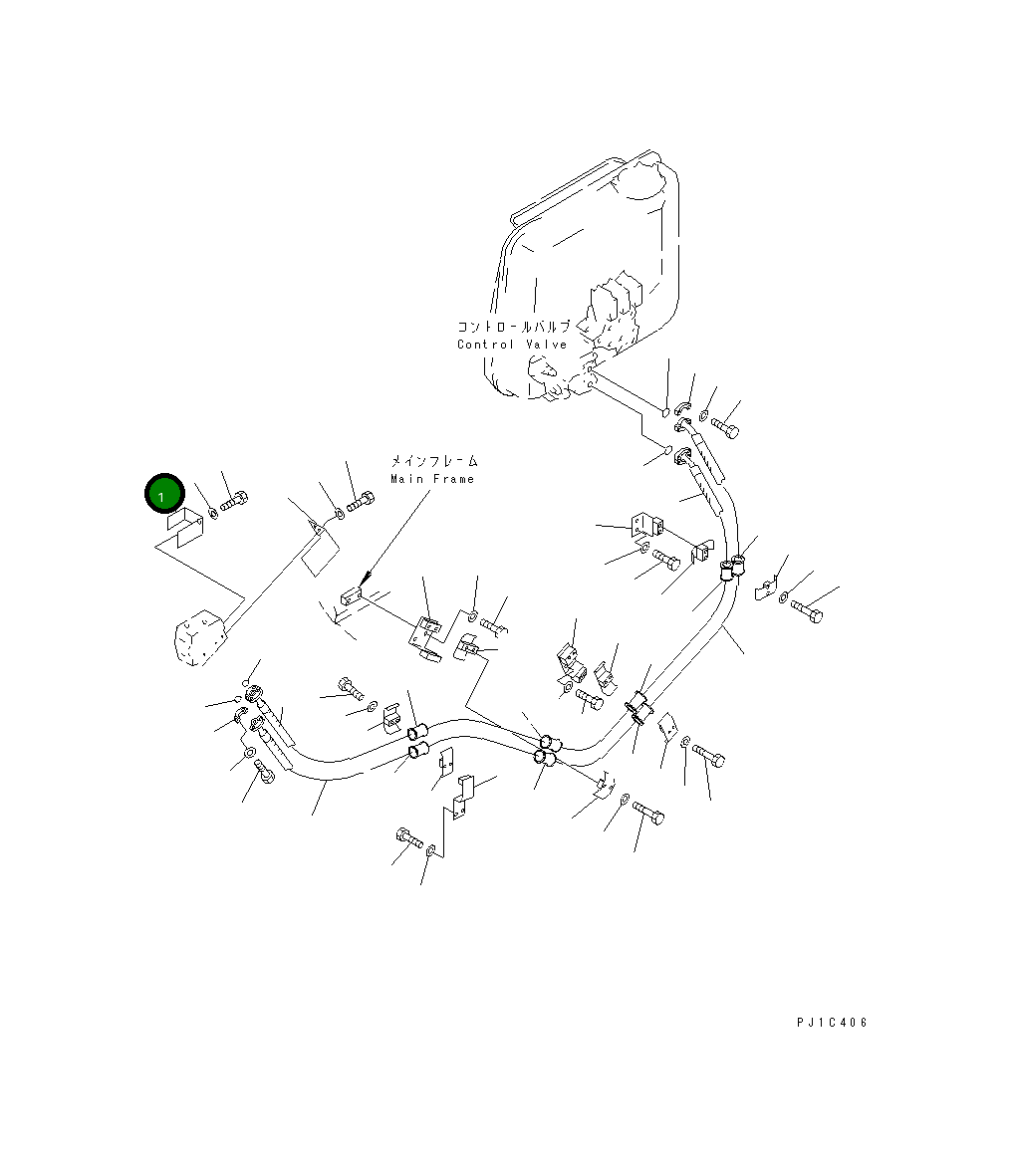 コントロールバルブ
Control Valve

メインフレーム
Main Frame

1

PJ1C406