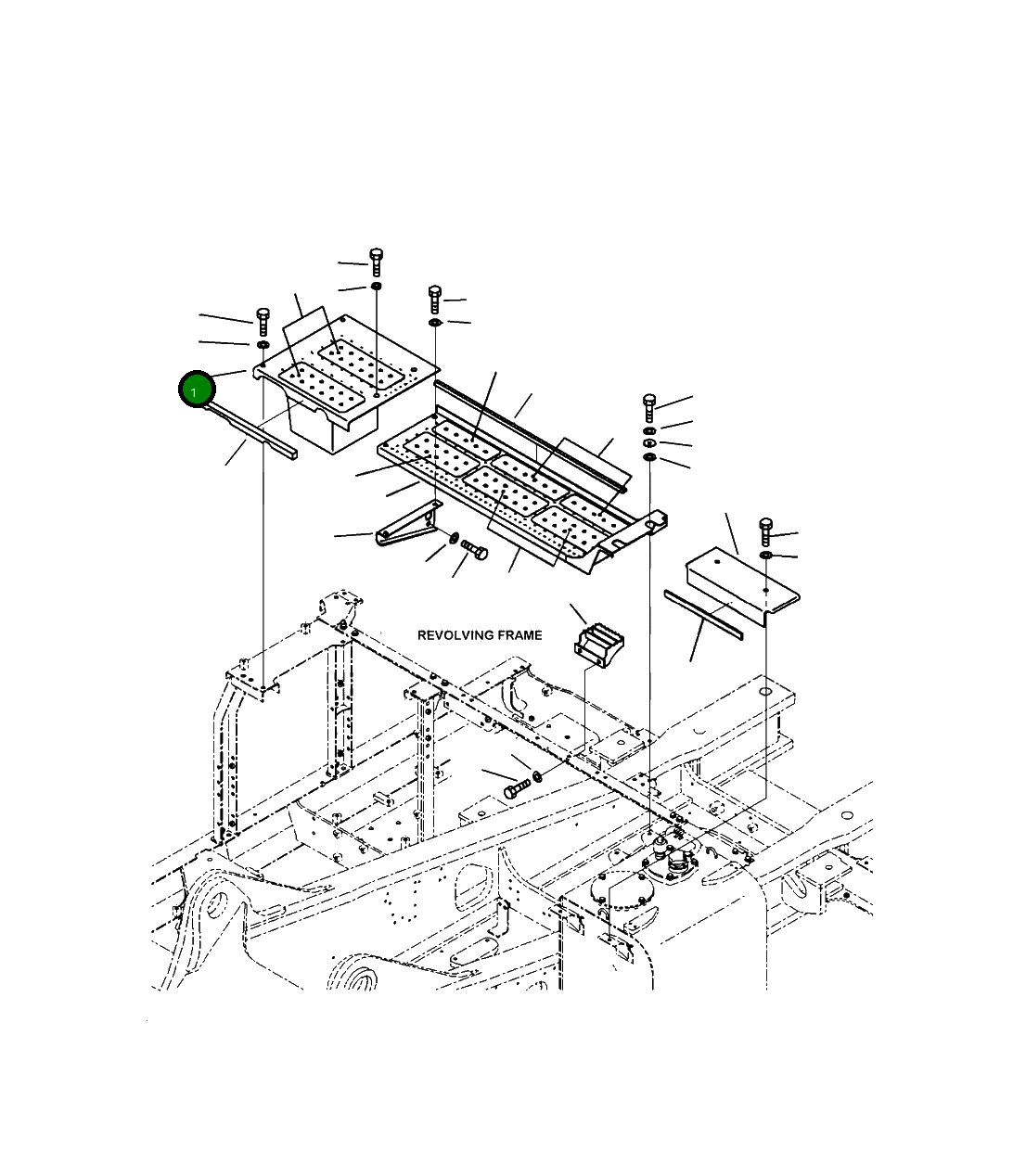 1

REVOLVING FRAME