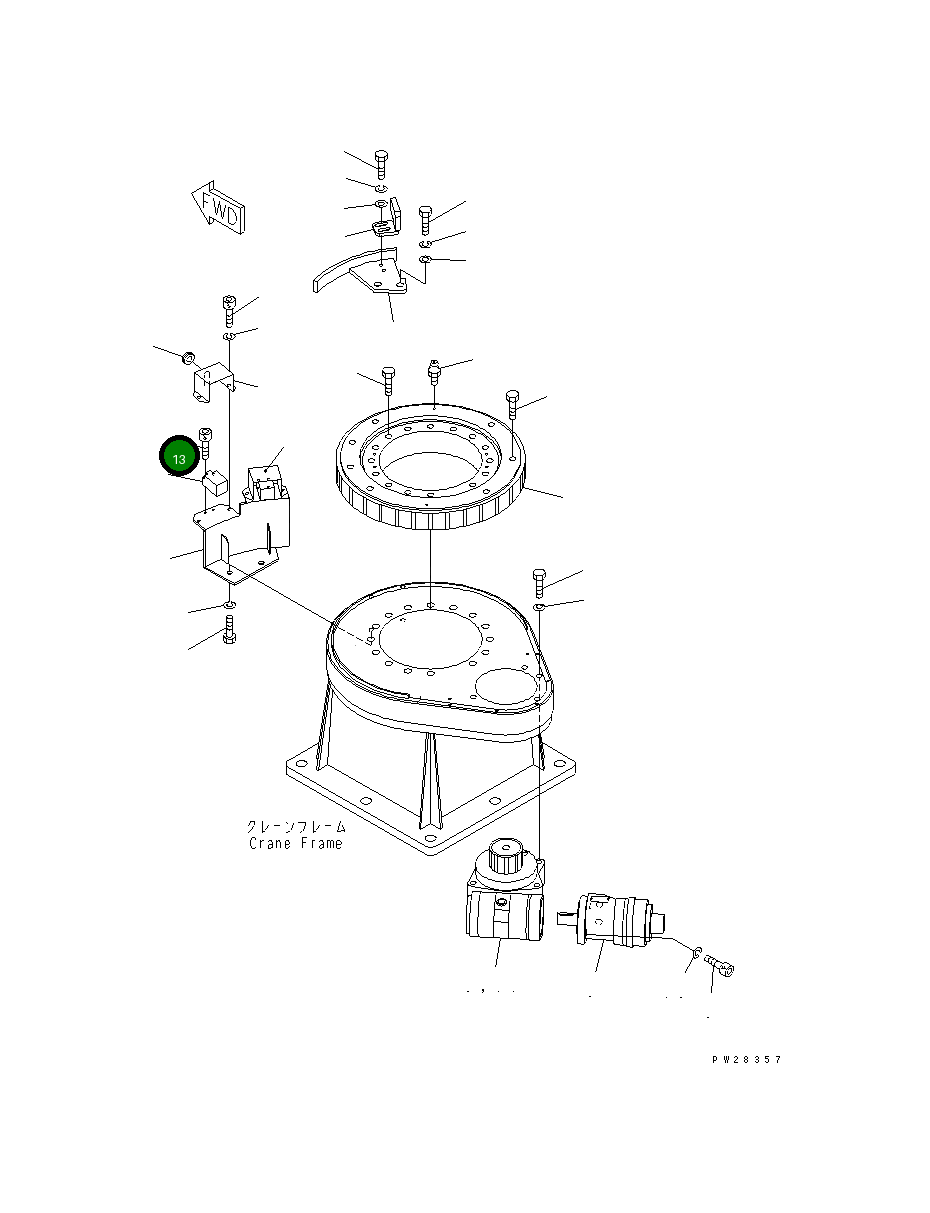 FWD

13

クレーンフレーム
Crane Frame

PW28357