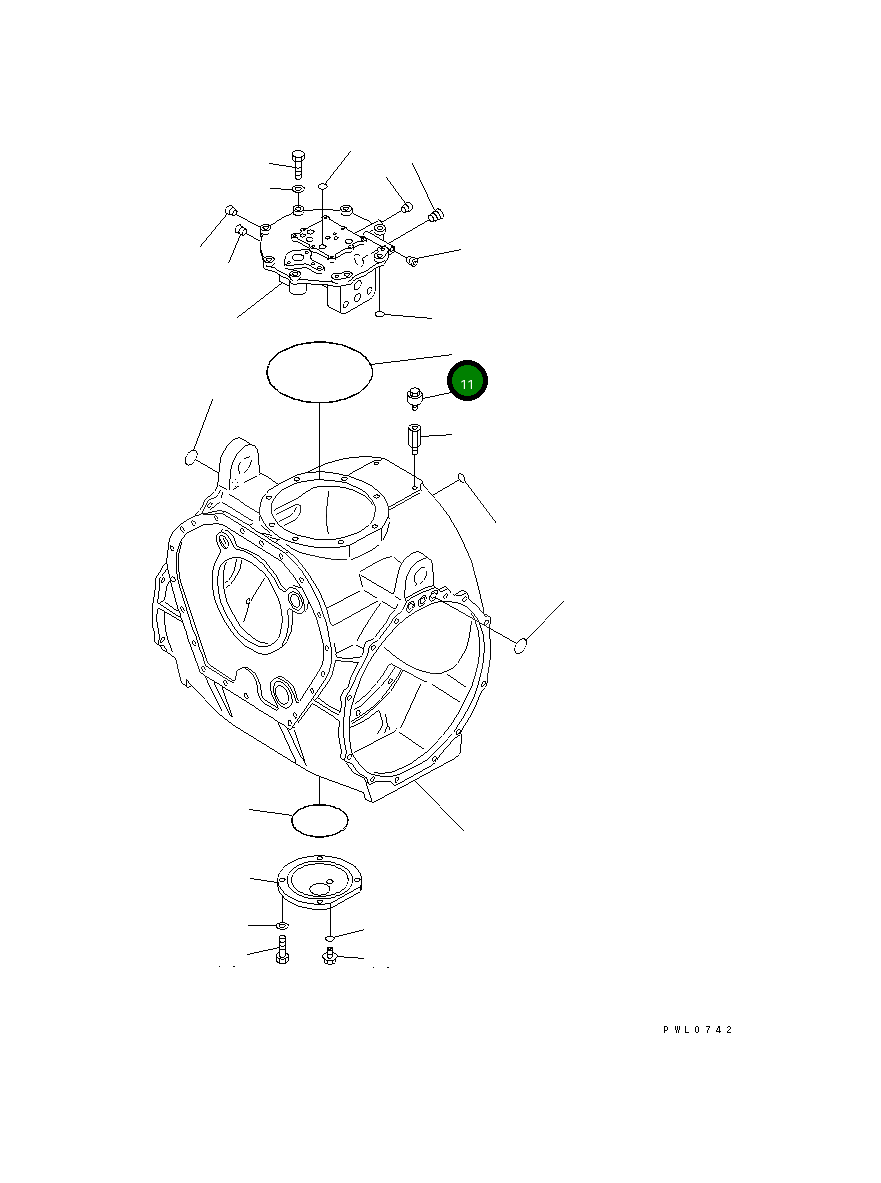 11

PWL0742