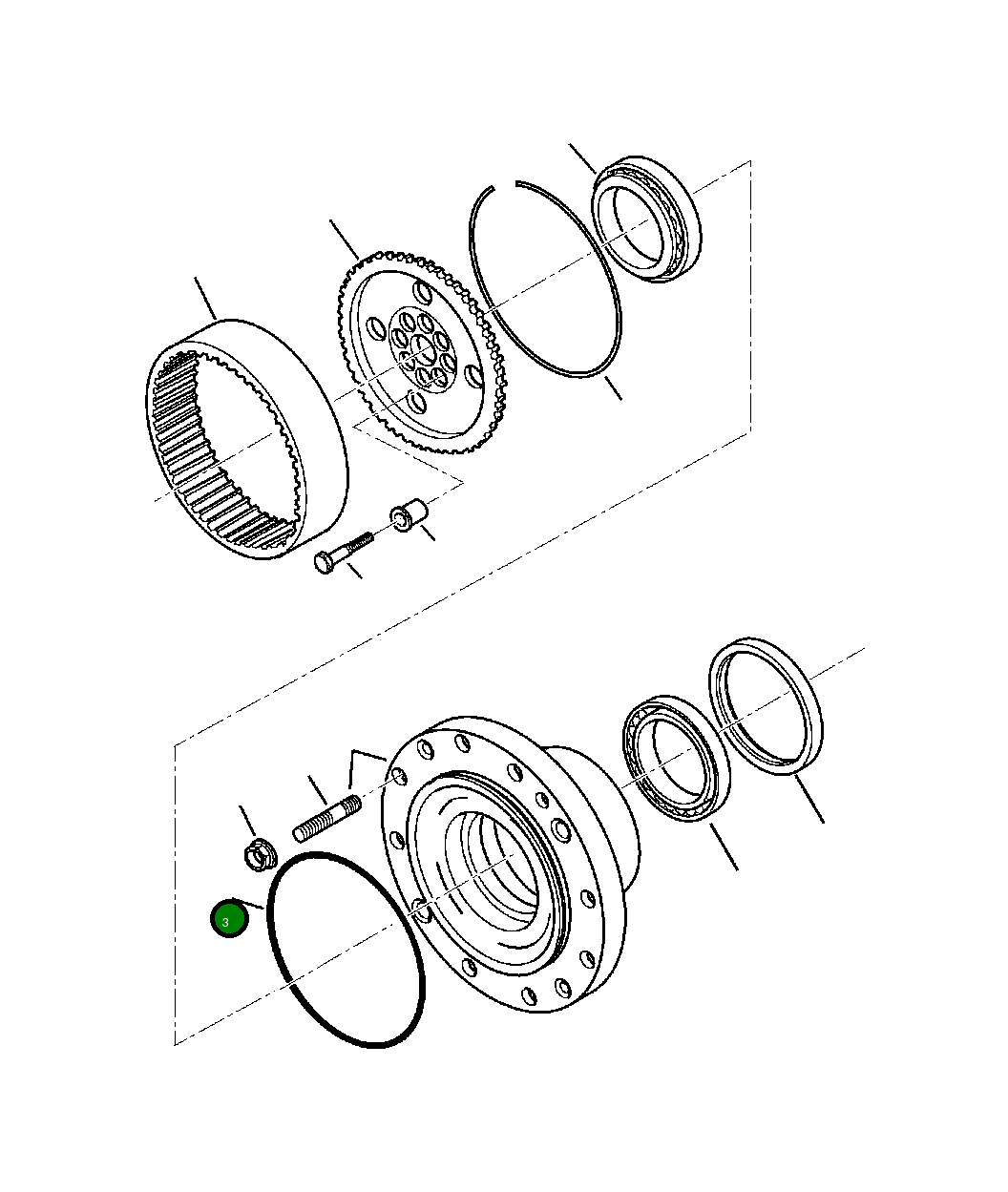 3