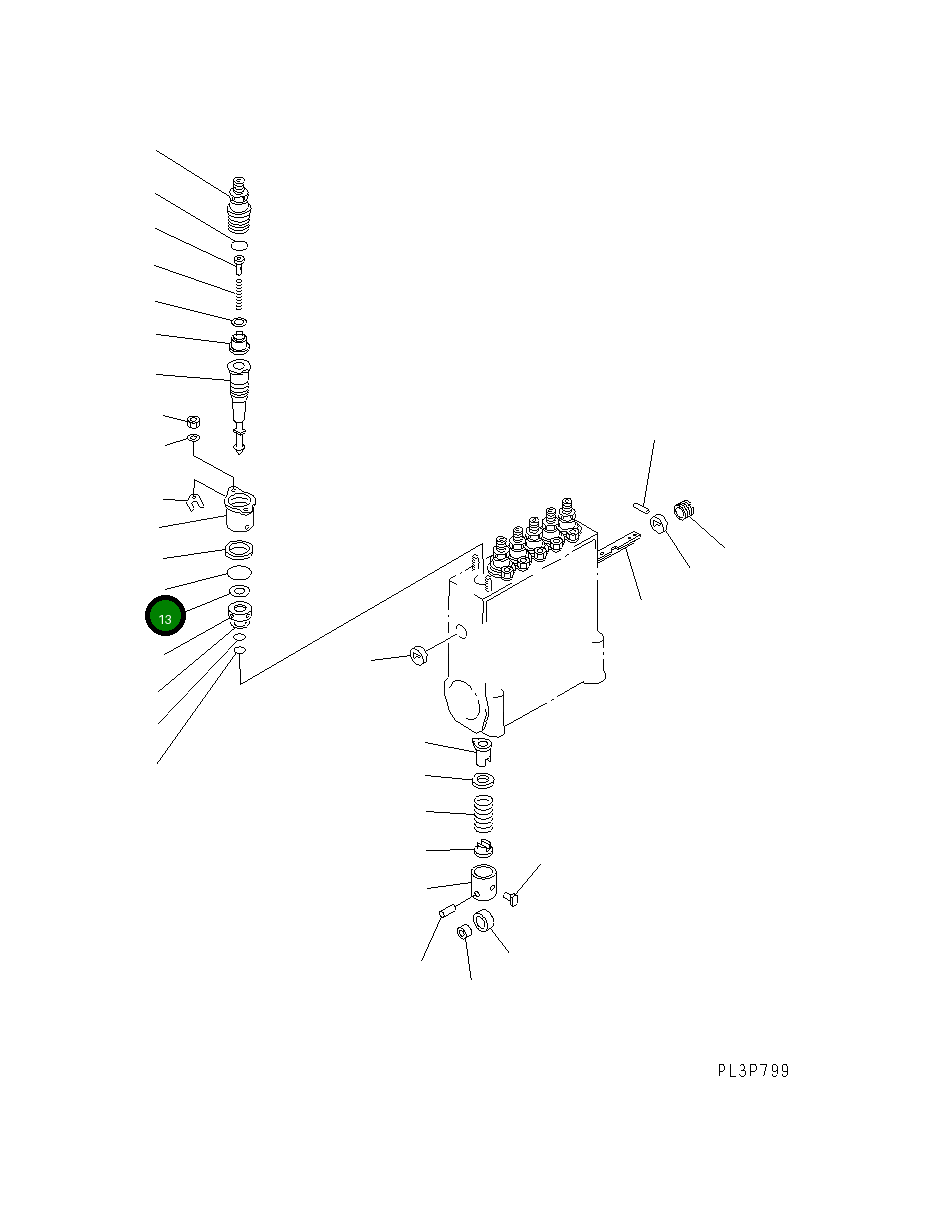 13

PL3P799