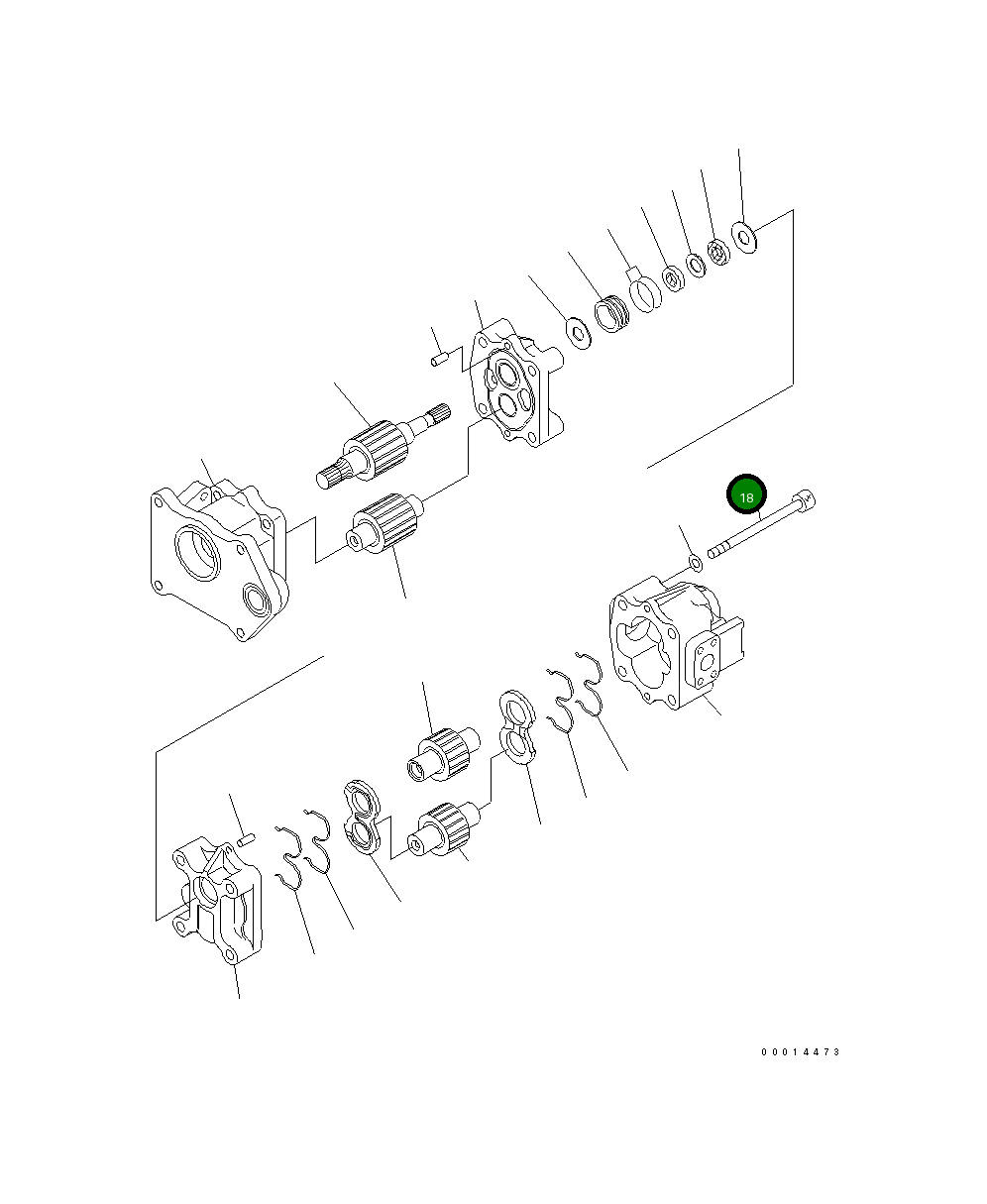 18

00014473