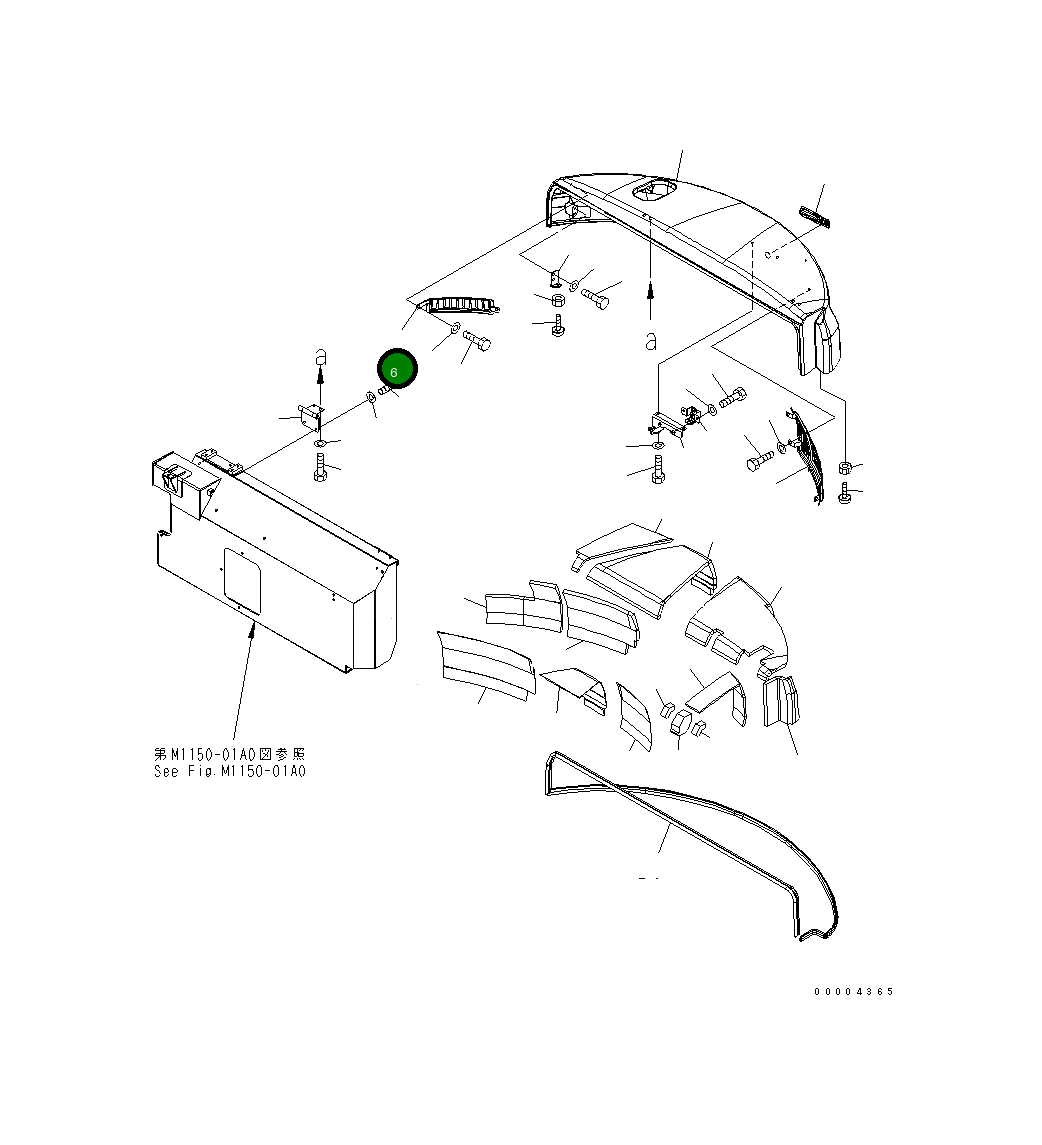 a

6

a

第M1150-01A0図参照
See Fig.M1150-01A0

00004365