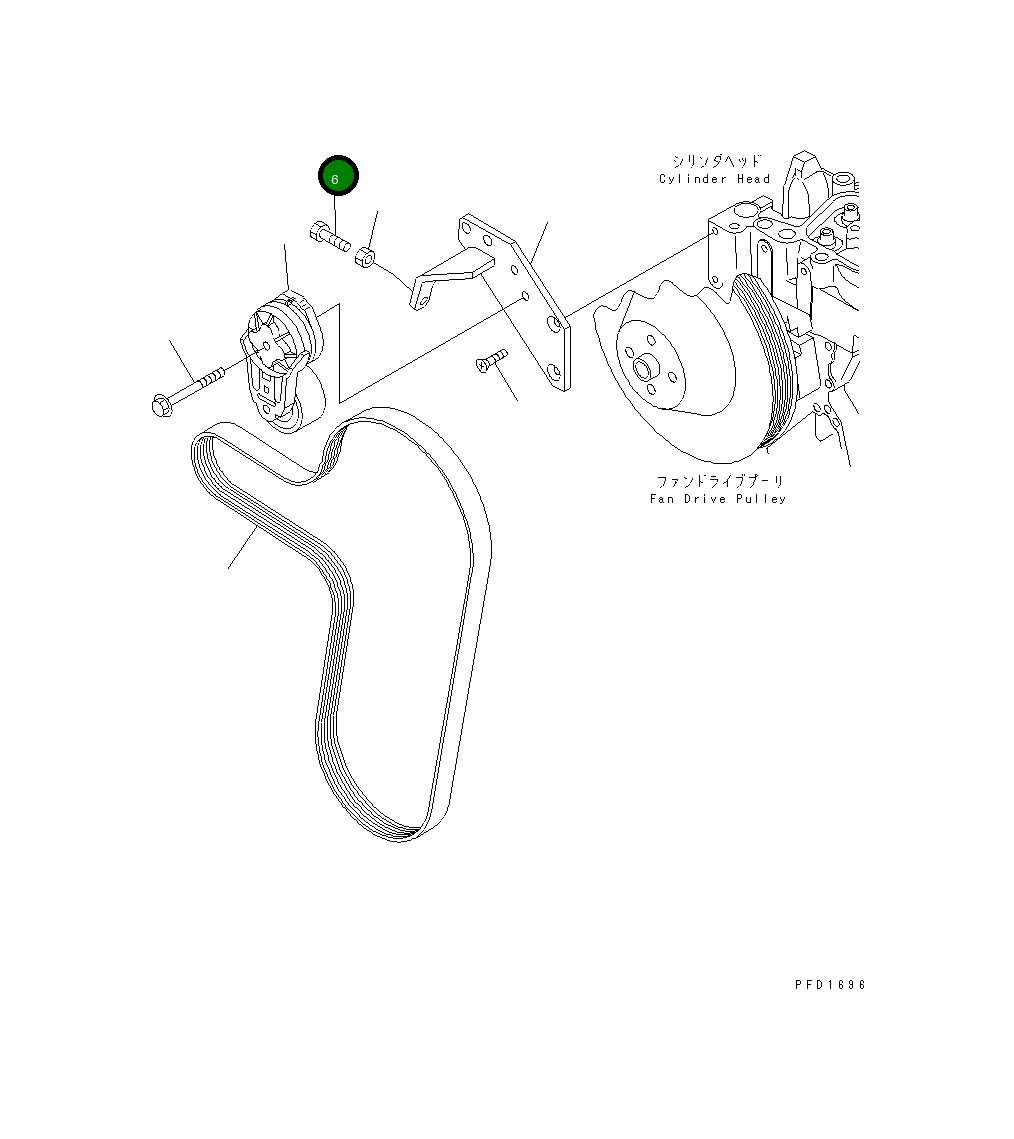 6

シリンダヘッド
Cylinder Head

ファンドライブプーリ
Fan Drive Pulley

PFD1696