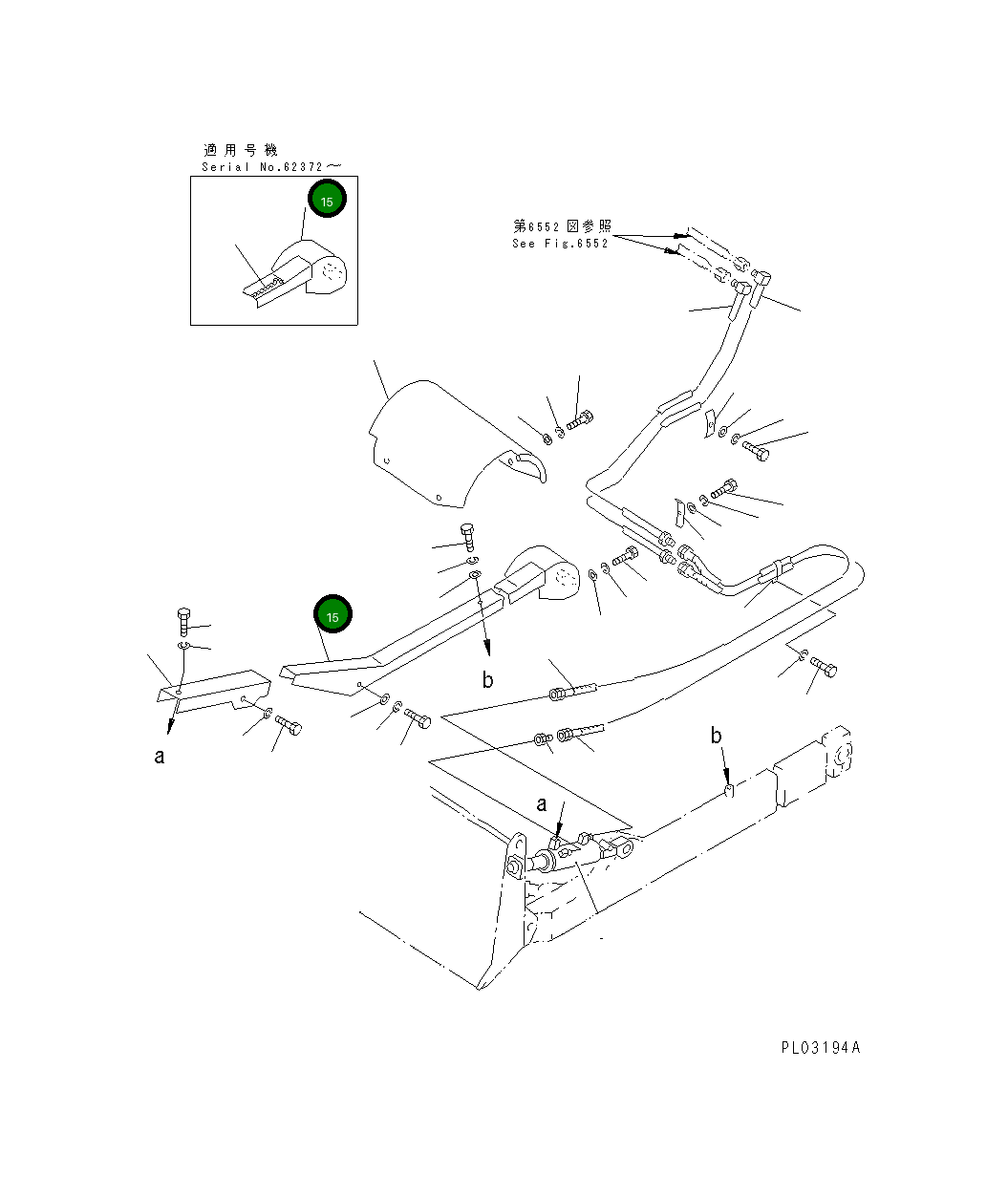 適用号機
Serial No.62372～

15

第6552図参照
See Fig.6552

15

b

a

b

a

PL03194A