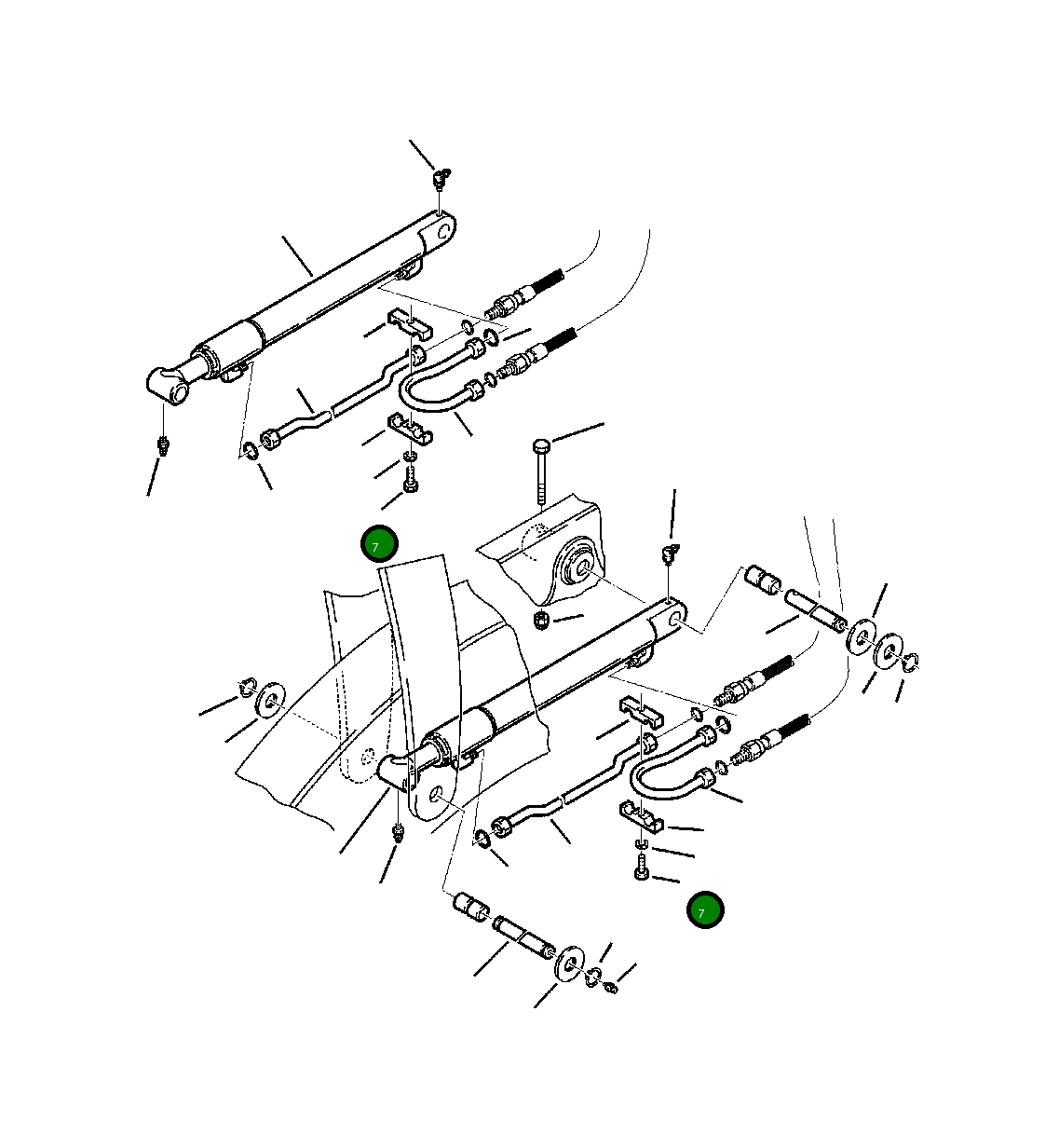 7

7