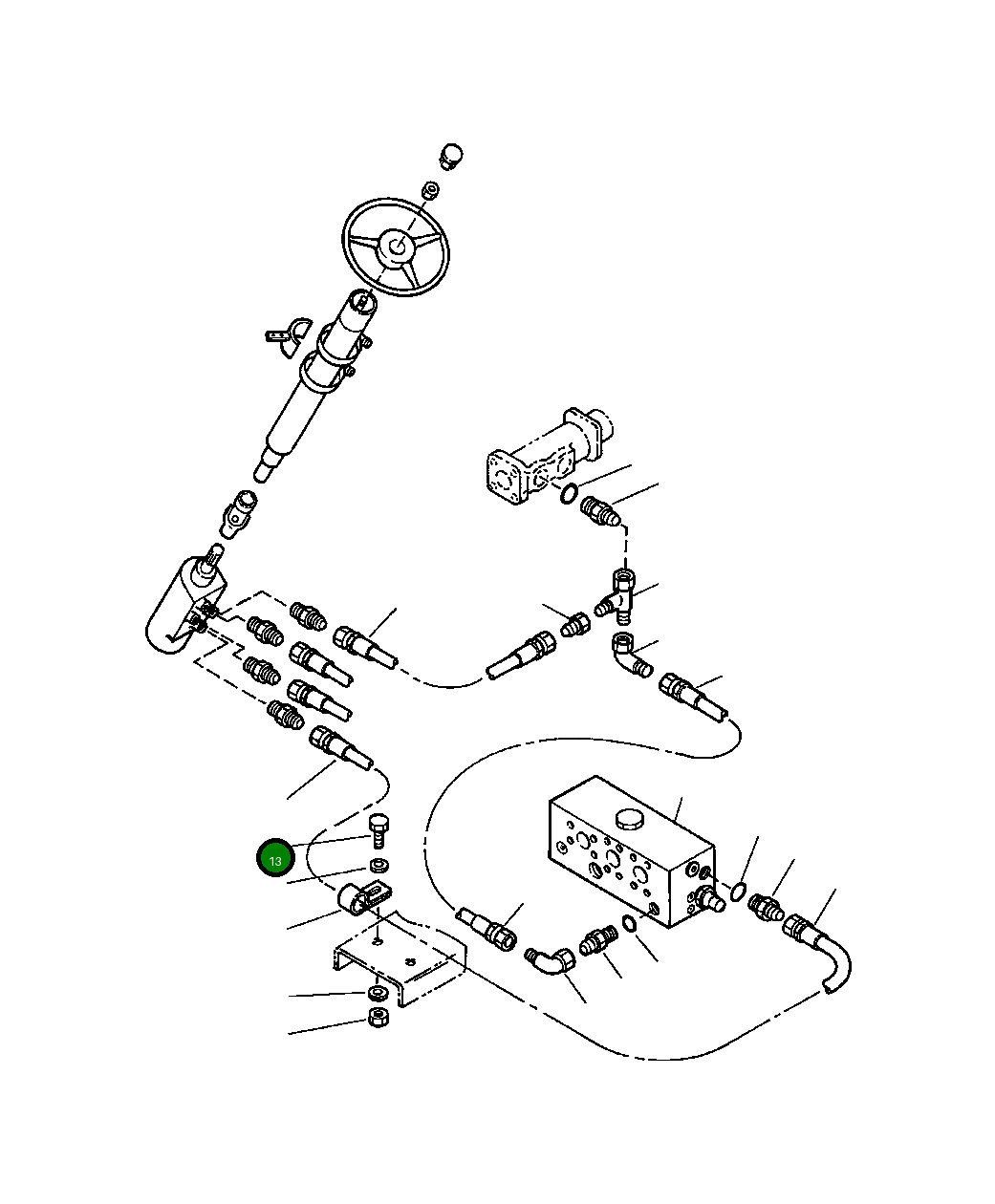 13