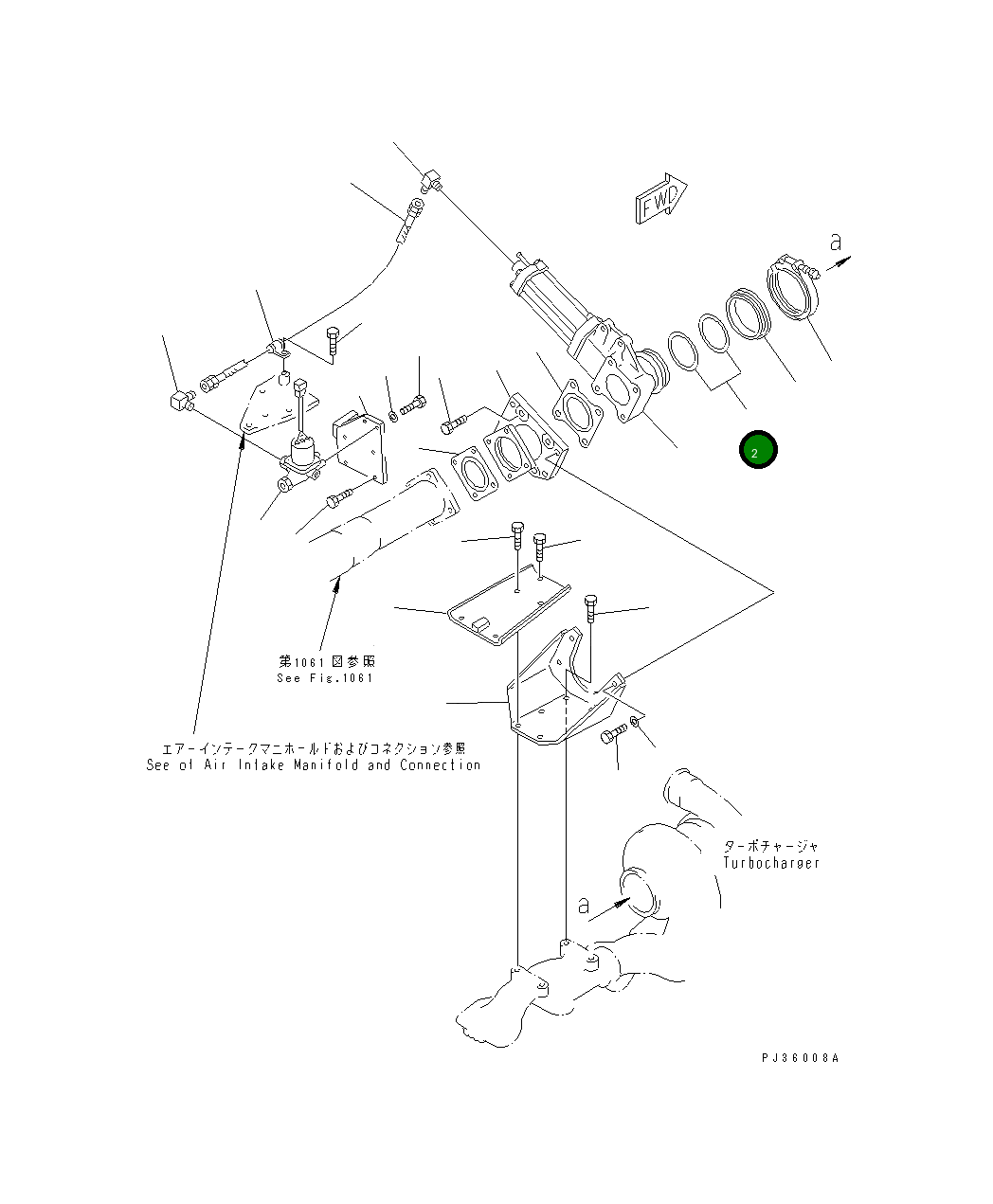 FWD

a

2

第1061図参照
See Fig.1061

エアーインテークマニホールドおよびコネクション参照
See of Air Intake Manifold and Connection

ターボチャージャ
Turbocharger

a

PJ36008A