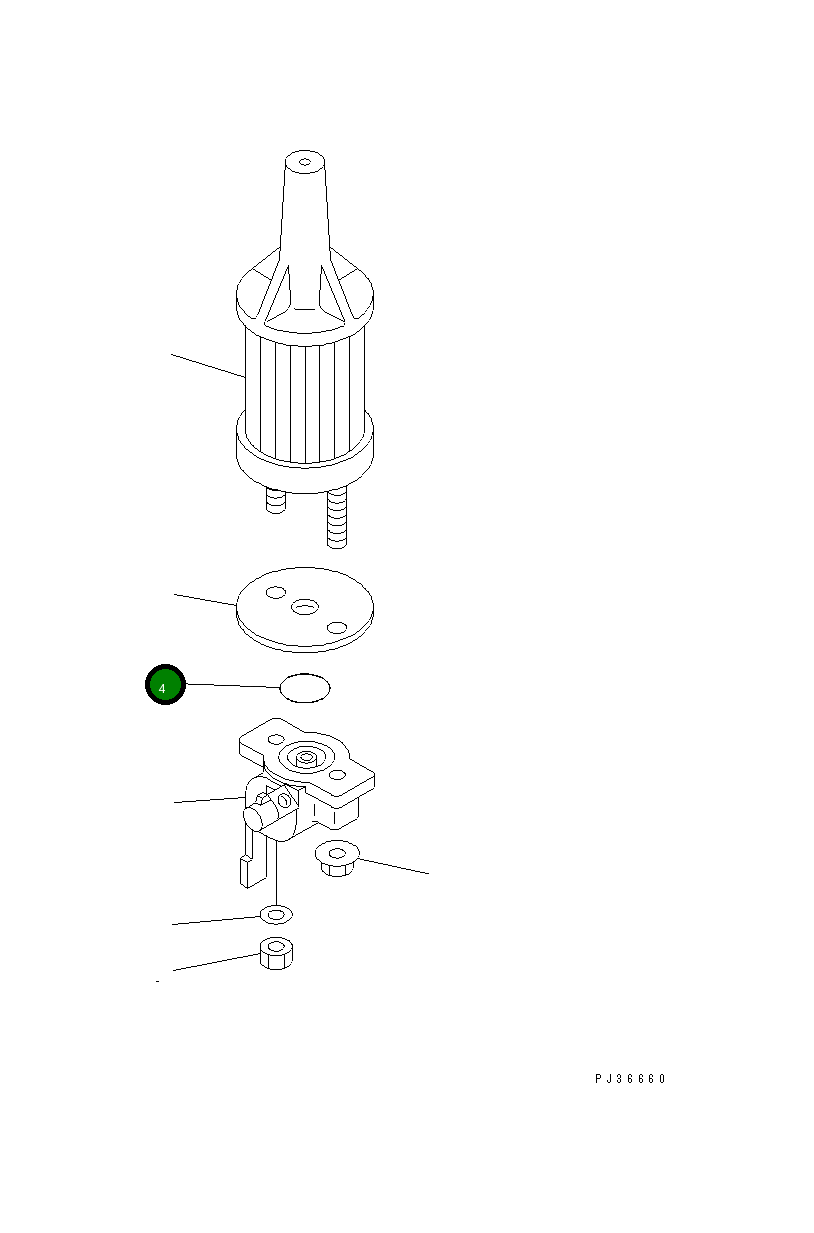 4

PJ36660