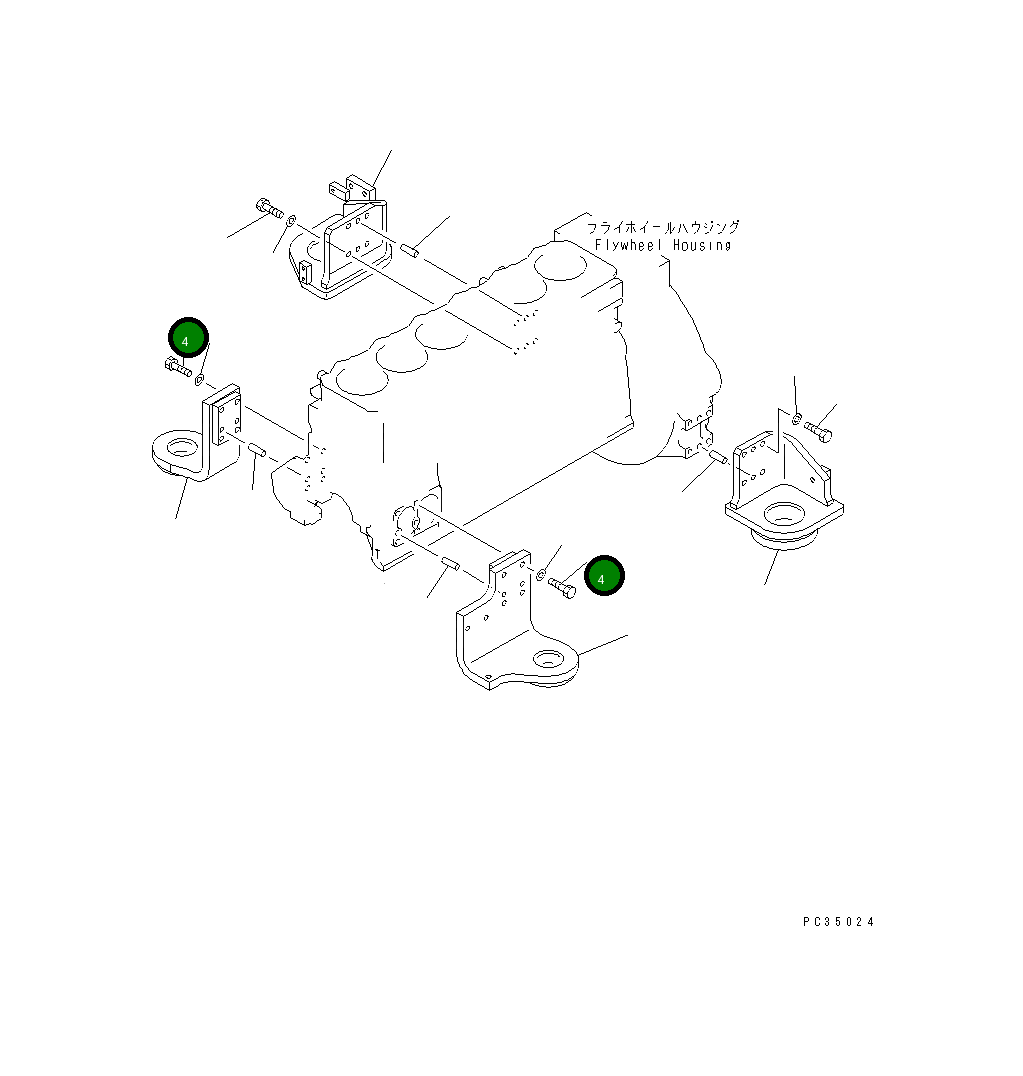 フライホイールハウジング
Flywheel Housing

4

4

PC35024