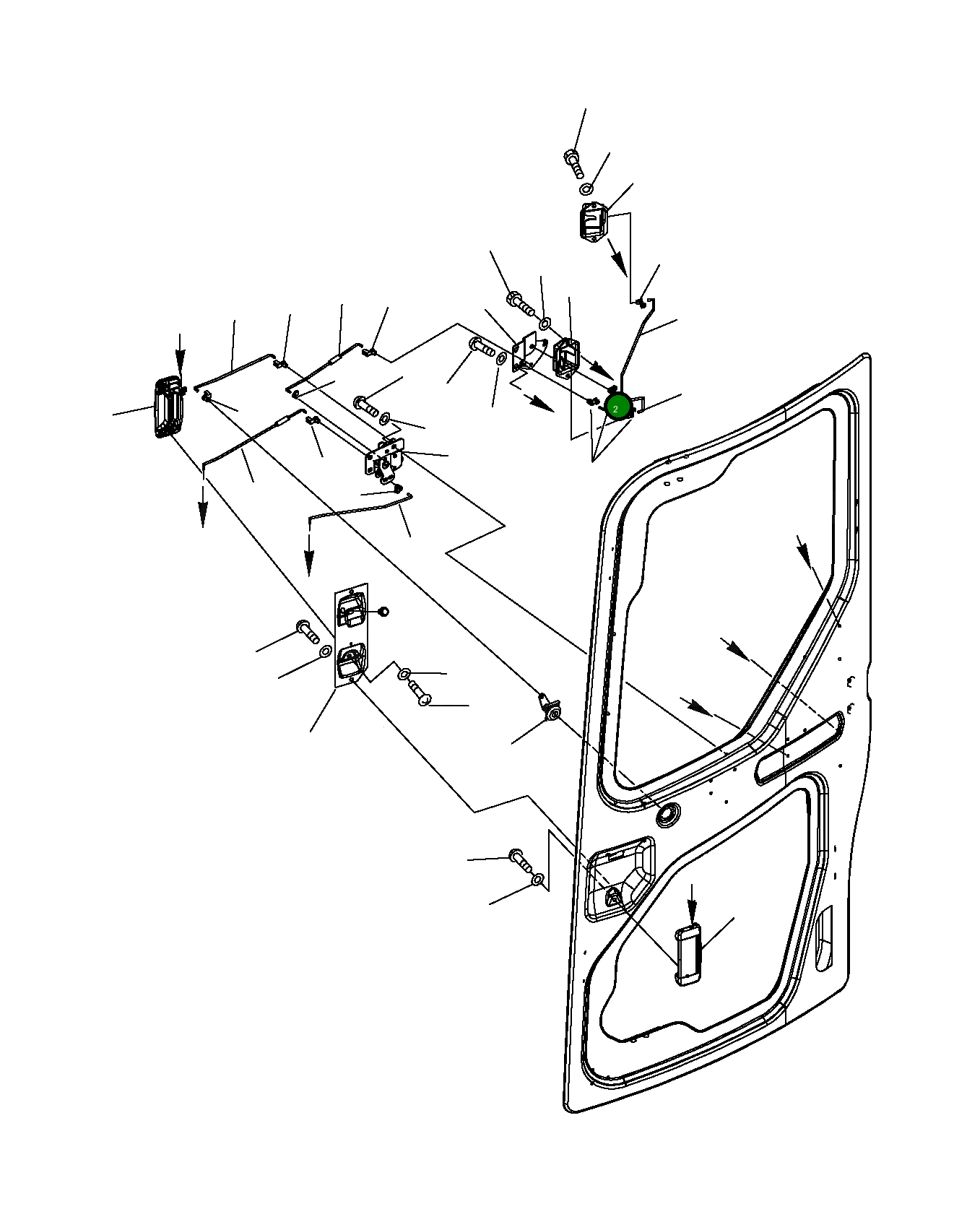 2