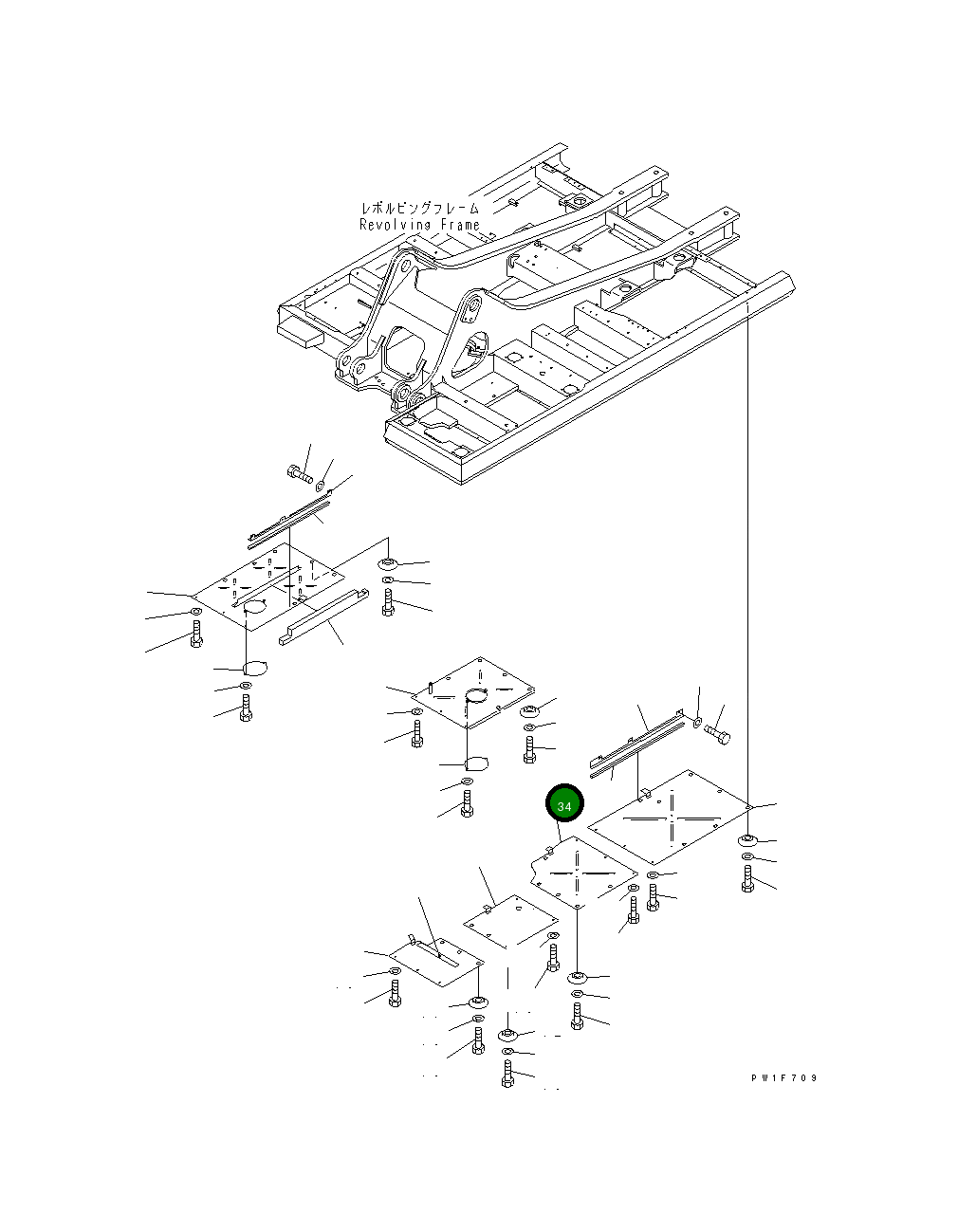 レボルビングフレーム
Revolving Frame

34

PW1F709