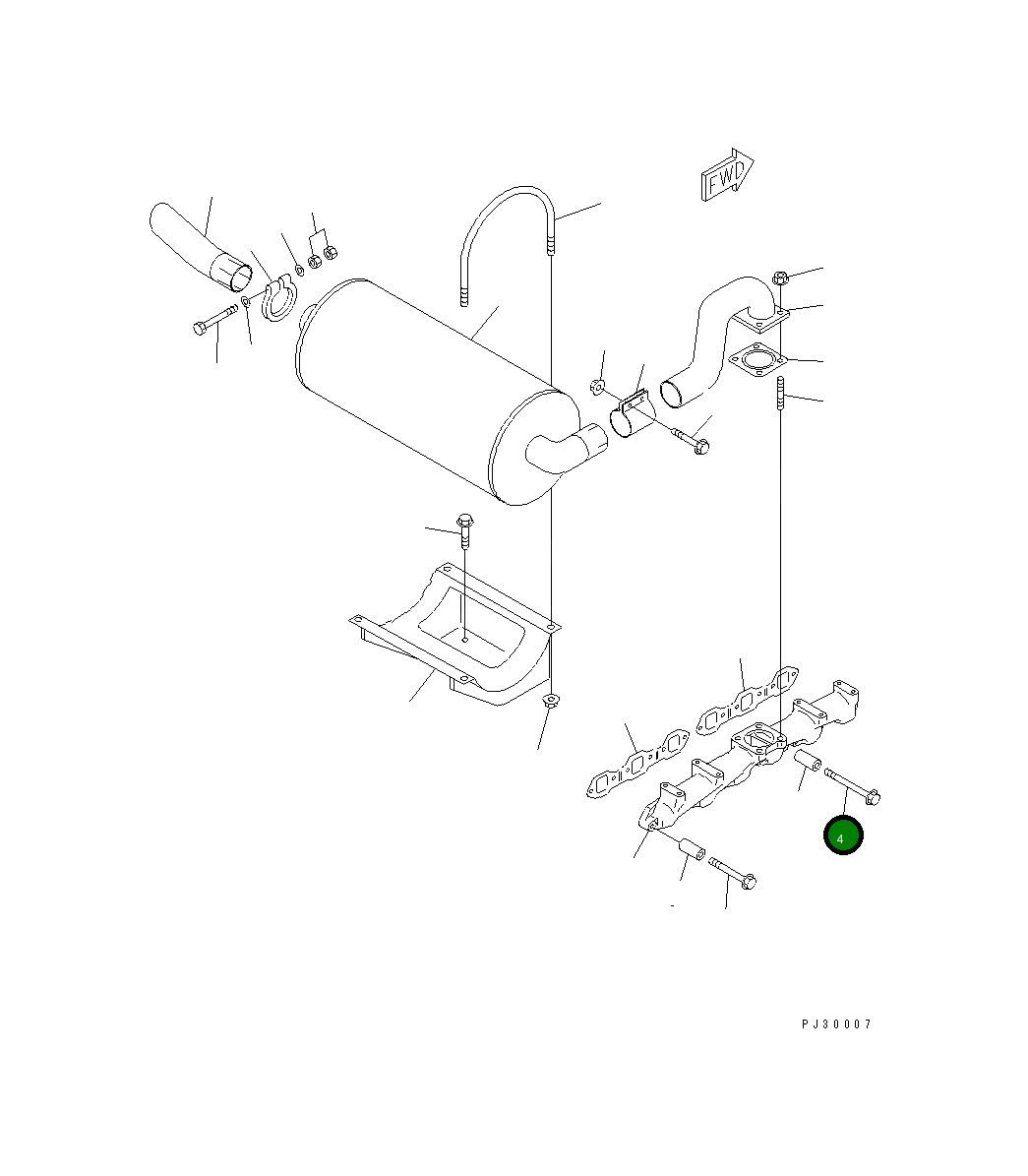 FWD

4

PJ30007