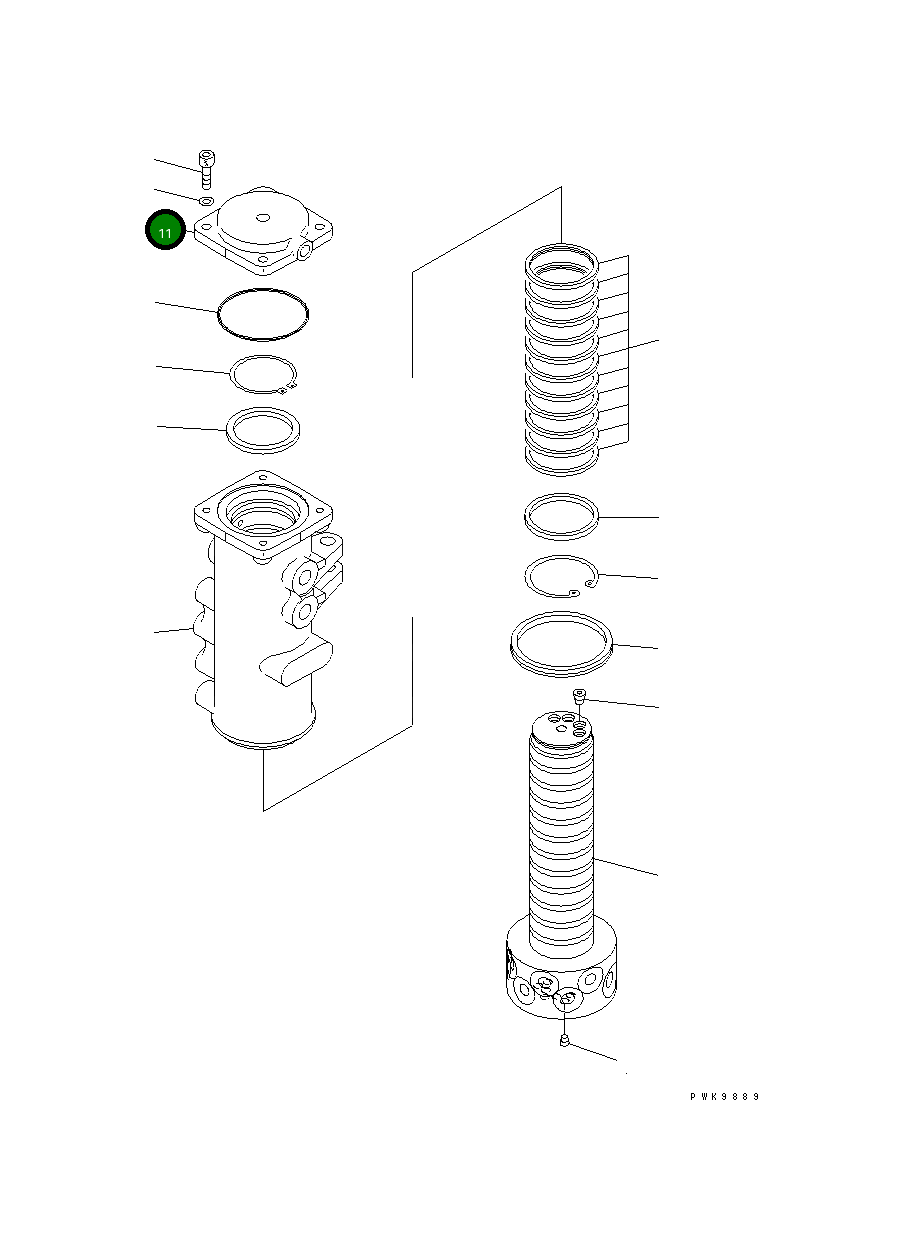 11

PWK9889