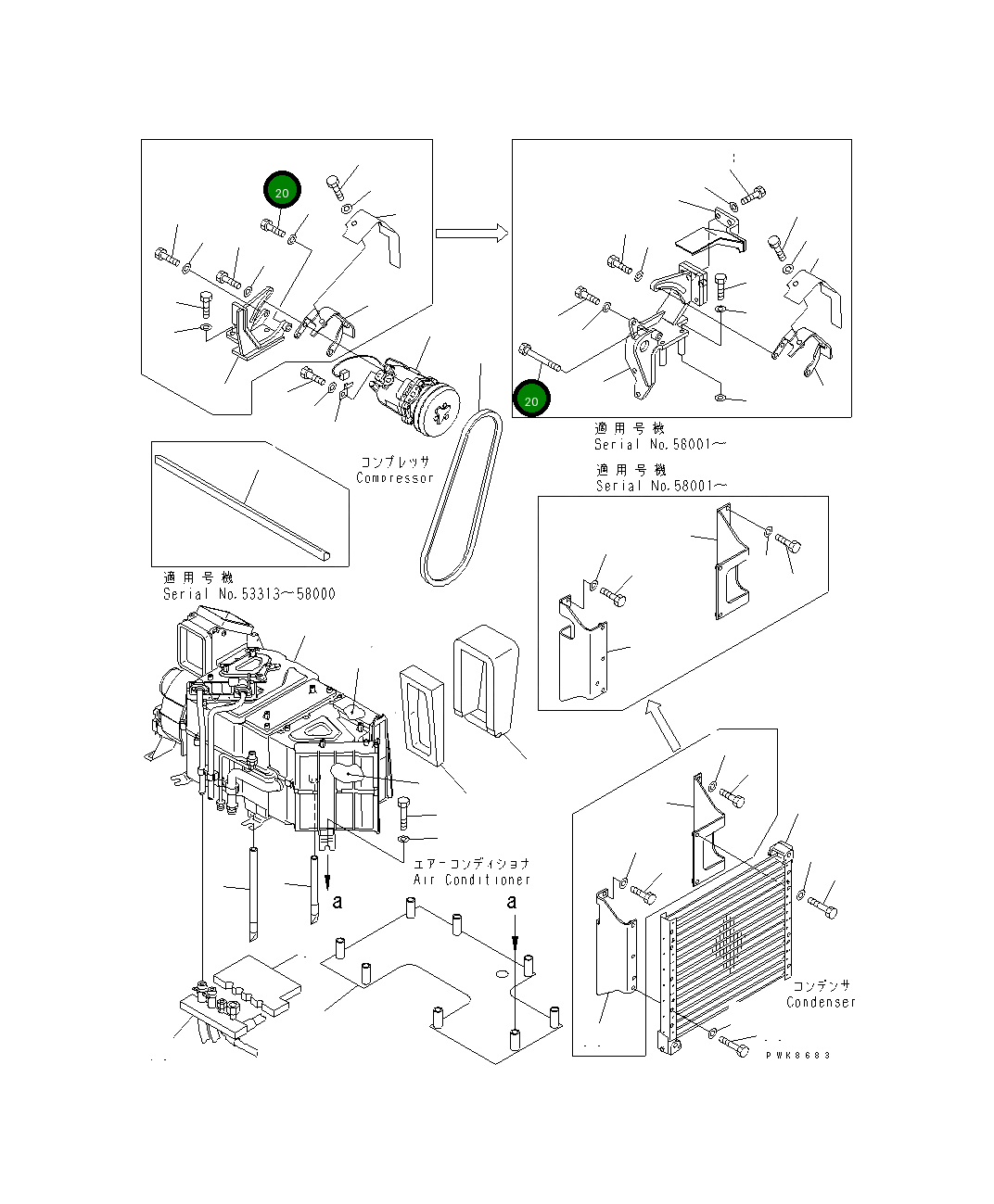 20

20

適用号機
Serial No.58001～

適用号機
Serial No.58001～

コンプレッサ
Compressor

適用号機
Serial No.53313～58000

エアーコンディショナ
Air Conditioner

a

a

コンデンサ
Condenser

PWK8683