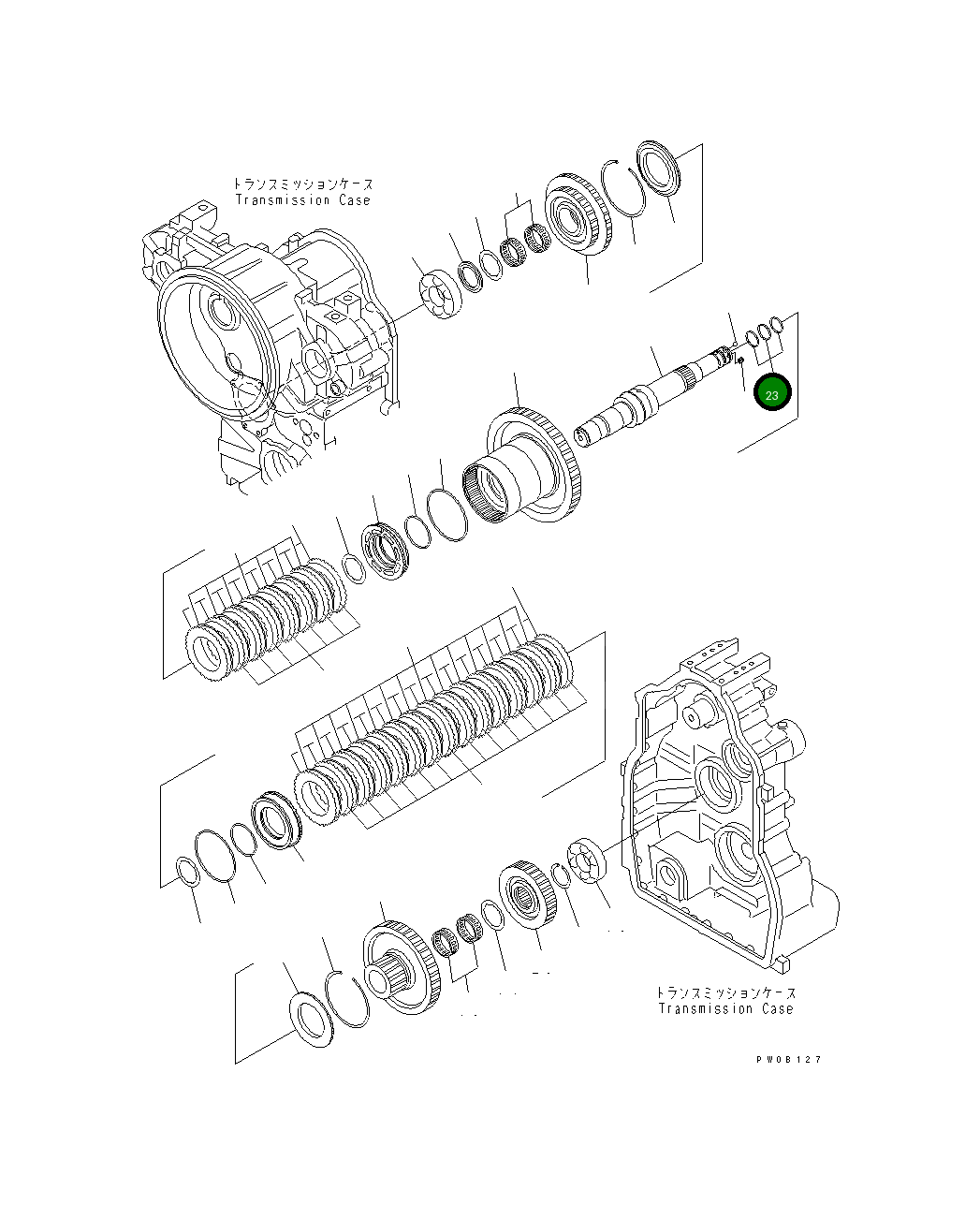 トランスミッションケース
Transmission Case

23

トランスミッションケース
Transmission Case

PW0B127